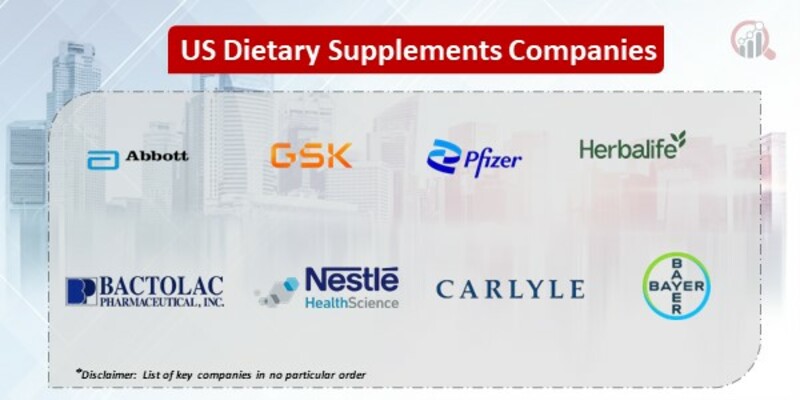 US Dietary Supplements Companies

Abbott

GSK

Pfizer

Herbalife

BACTOLAC PHARMACEUTICAL, INC.

Nestlé HealthScience

CARLYLE

BAYER BAYER

*Disclaimer: List of key companies in no particular order