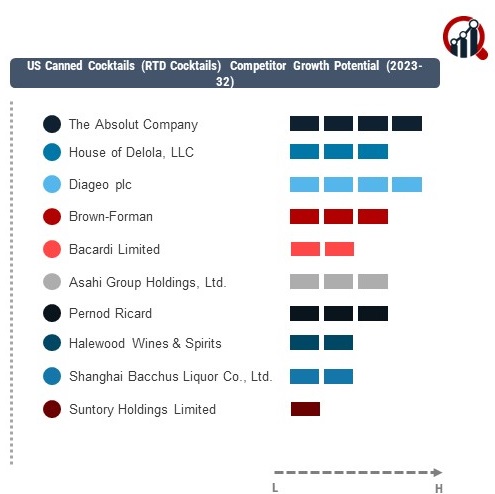 US Canned Cocktails (RTD Cocktails) Competitor Growth Potential (2023-32)

The Absolut Company

House of Delola, LLC

Diageo plc

Brown-Forman

Bacardi Limited

Asahi Group Holdings, Ltd.

Pernod Ricard

Halewood Wines & Spirits

Shanghai Bacchus Liquor Co., Ltd.

Suntory Holdings Limited

L

H