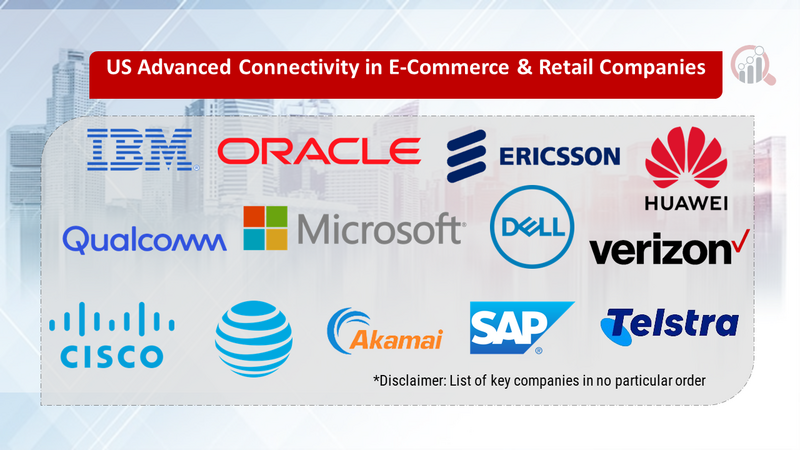 US Advanced Connectivity in E-Commerce & Retail Companies

IBM

ORACLE

ERICSSON

HUAWEI

Qualcomm

Microsoft

DELL

verizon

CISCO

Akamai

SAP

Telstra

*Disclaimer: List of key companies in no particular order