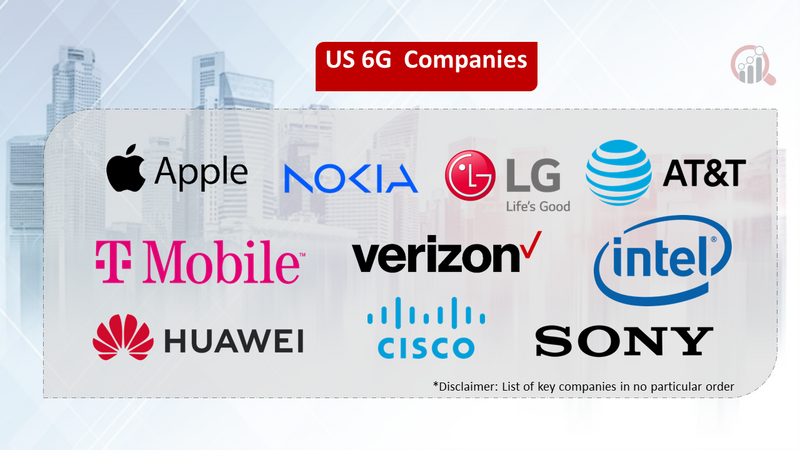 US 6G Companies

Apple

NOKIA

LG
Life's Good

AT&T

T Mobile

verizon

intel

HUAWEI

CISCO

SONY

*Disclaimer: List of key companies in no particular order