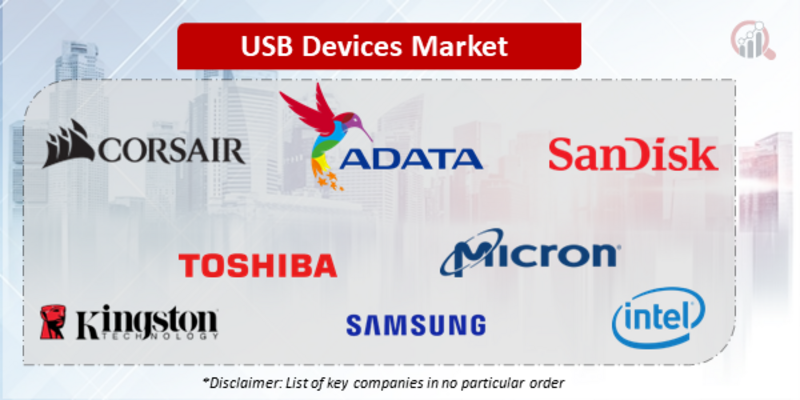 USB Devices Market

CORSAIR

ADATA

SanDisk

TOSHIBA

Micron

Kingston TECHNOLOGY

SAMSUNG

intel

*Disclaimer: List of key companies in no particular order