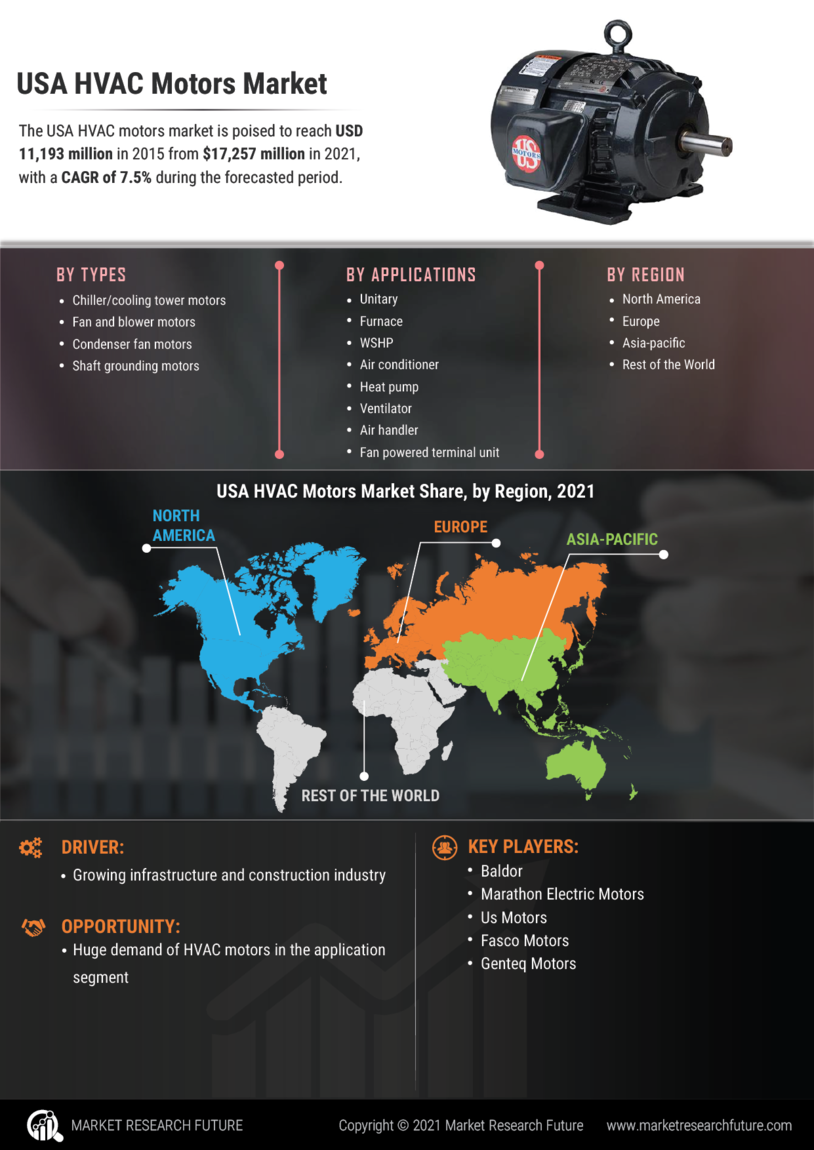 USA HVAC Motors Market

The USA HVAC motors market is poised to reach USD 11,193 million in 2015 from $17,257 million in 2021, with a CAGR of 7.5% during the forecasted period.

US MOTORS

BY TYPES
- Chiller/cooling tower motors
- Fan and blower motors
- Condenser fan motors
- Shaft grounding motors

BY APPLICATIONS
- Unitary
- Furnace
- WSHP
- Air conditioner
- Heat pump
- Ventilator
- Air handler
- Fan powered terminal unit

BY REGION
- North America
- Europe
- Asia-pacific
- Rest of the World

USA HVAC Motors Market Share, by Region, 2021

NORTH AMERICA

EUROPE

ASIA-PACIFIC

REST OF THE WORLD

DRIVER:
- Growing infrastructure and construction industry

OPPORTUNITY:
- Huge demand of HVAC motors in the application segment

KEY PLAYERS:
- Baldor
- Marathon Electric Motors
- Us Motors
- Fasco Motors
- Genteq Motors

MARKET RESEARCH FUTURE

Copyright © 2021 Market Research Future

www.marketresearchfuture.com