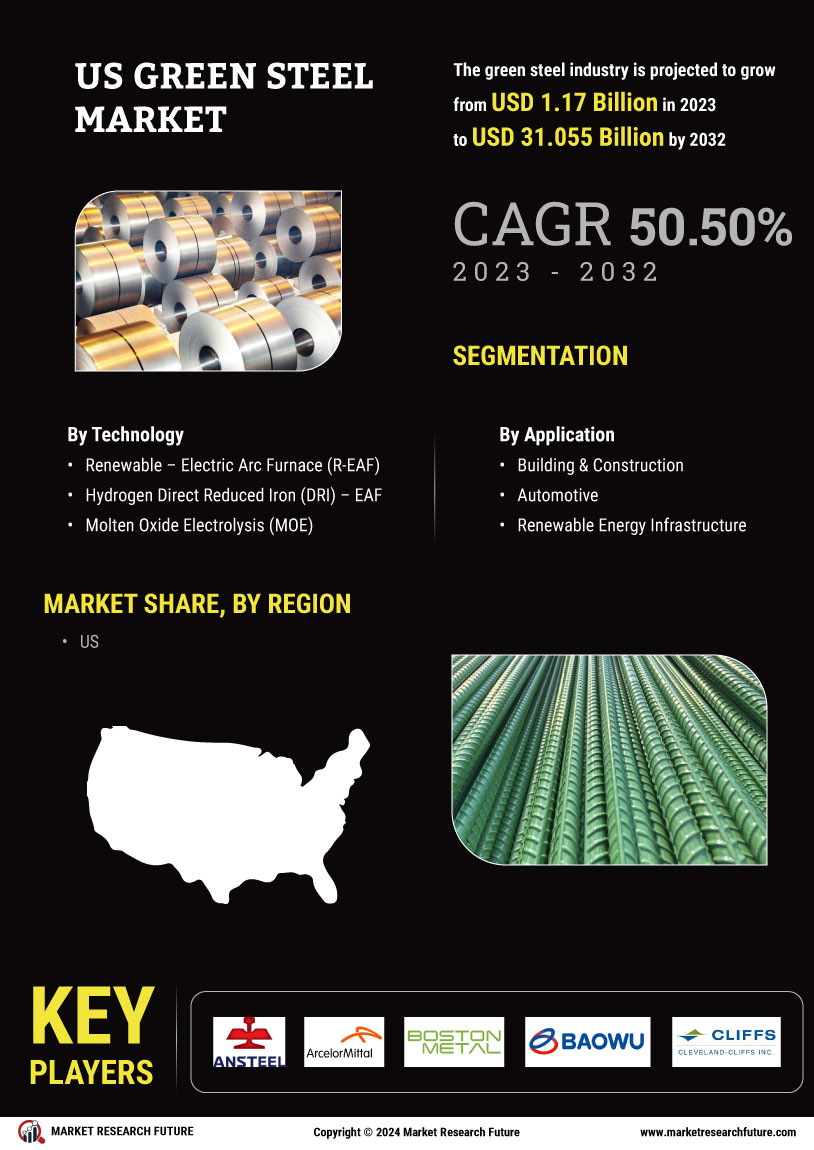 US GREEN STEEL MARKET

The green steel industry is projected to grow from USD 1.17 Billion in 2023 to USD 31.055 Billion by 2032

CAGR 50.50%
2023 - 2032

SEGMENTATION

By Technology
• Renewable – Electric Arc Furnace (R-EAF)
• Hydrogen Direct Reduced Iron (DRI) – EAF
• Molten Oxide Electrolysis (MOE)

By Application
• Building & Construction
• Automotive
• Renewable Energy Infrastructure

MARKET SHARE, BY REGION
• US

KEY PLAYERS

ANSTEEL
ArcelorMittal
BOSTON METAL
BAOWU
CLIFFS
CLEVELAND-CLIFFS INC.

MARKET RESEARCH FUTURE
Copyright © 2024 Market Research Future
www.marketresearchfuture.com