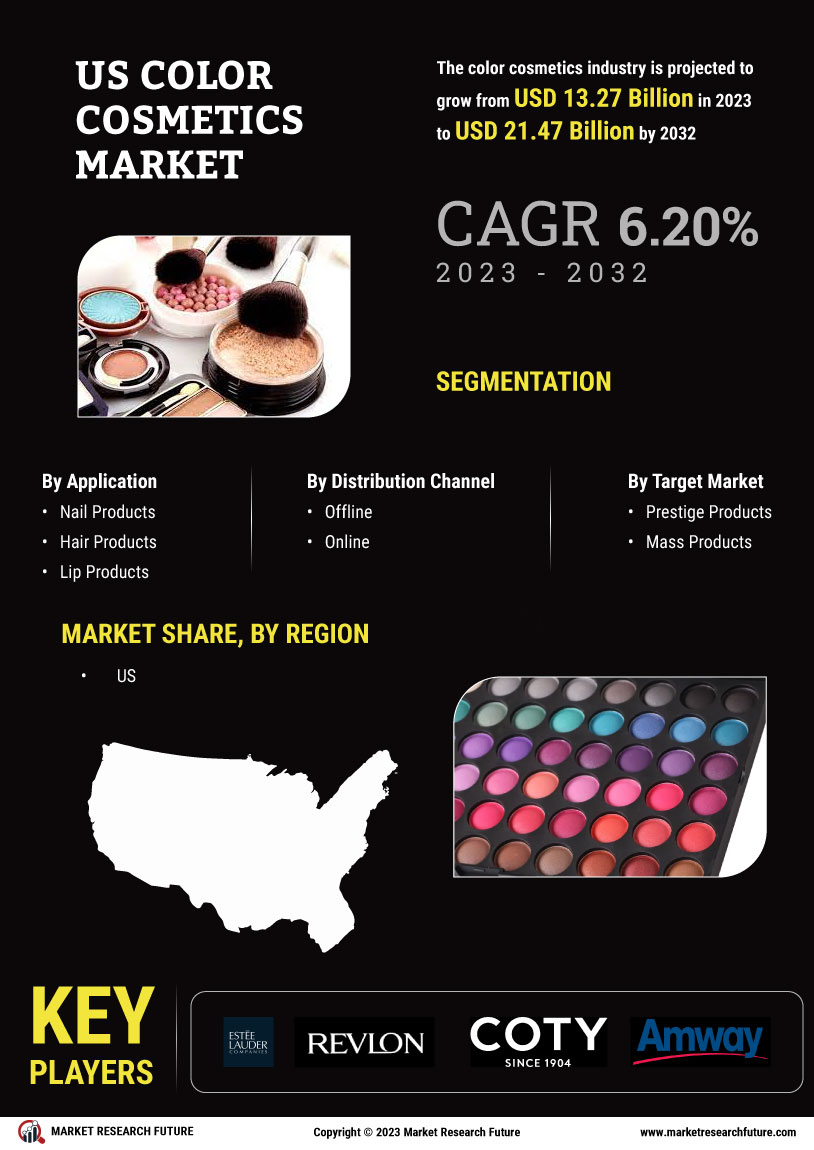 US COLOR COSMETICS MARKET

The color cosmetics industry is projected to grow from USD 13.27 Billion in 2023 to USD 21.47 Billion by 2032

CAGR 6.20%
2023 - 2032

SEGMENTATION

By Application
• Nail Products
• Hair Products
• Lip Products

By Distribution Channel
• Offline
• Online

By Target Market
• Prestige Products
• Mass Products

MARKET SHARE, BY REGION
• US

KEY PLAYERS

ESTĒE LAUDER COMPANIES
REVLON
COTY SINCE 1904
Amway

MARKET RESEARCH FUTURE
Copyright © 2023 Market Research Future
www.marketresearchfuture.com