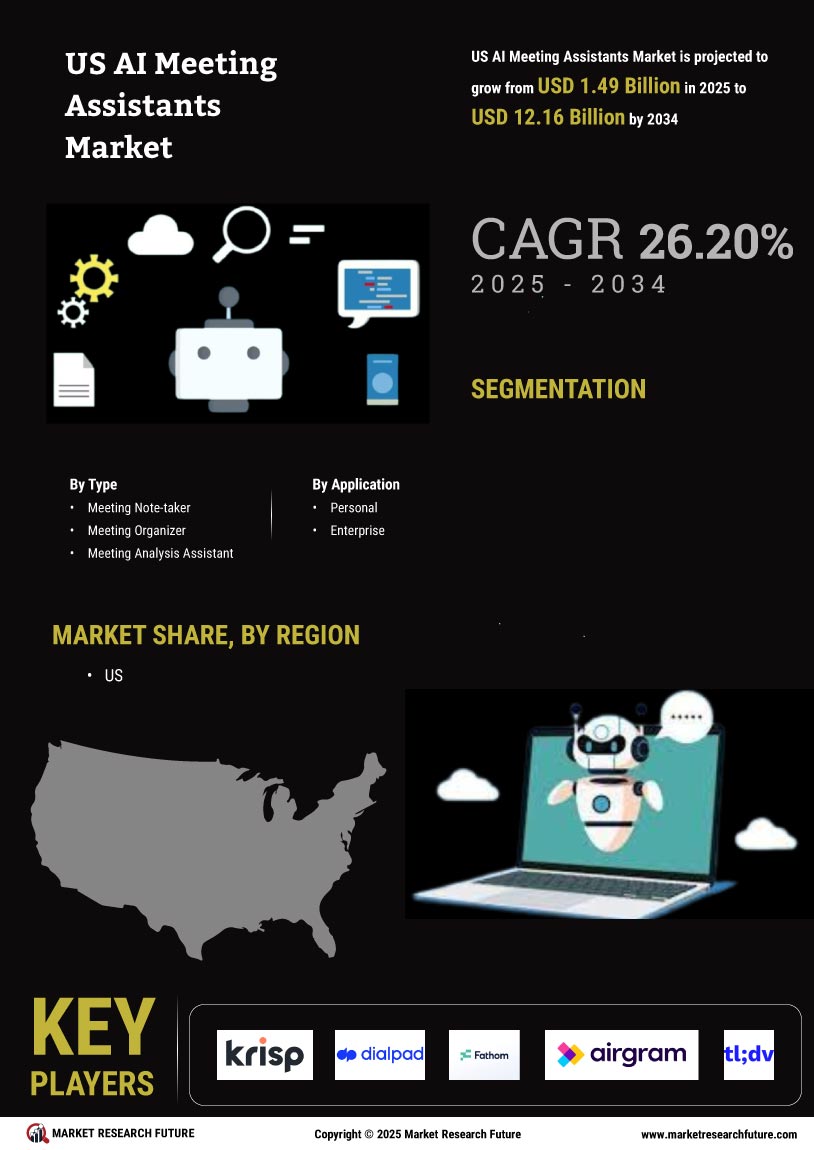 US AI Meeting Assistants Market

US AI Meeting Assistants Market is projected to grow from USD 1.49 Billion in 2025 to USD 12.16 Billion by 2034

CAGR 26.20%
2025 - 2034

SEGMENTATION

By Type
• Meeting Note-taker
• Meeting Organizer
• Meeting Analysis Assistant

By Application
• Personal
• Enterprise

MARKET SHARE, BY REGION
• US

KEY PLAYERS

krisp
dialpad
Fathom
airgram
tl;dv

MARKET RESEARCH FUTURE
Copyright © 2025 Market Research Future
www.marketresearchfuture.com