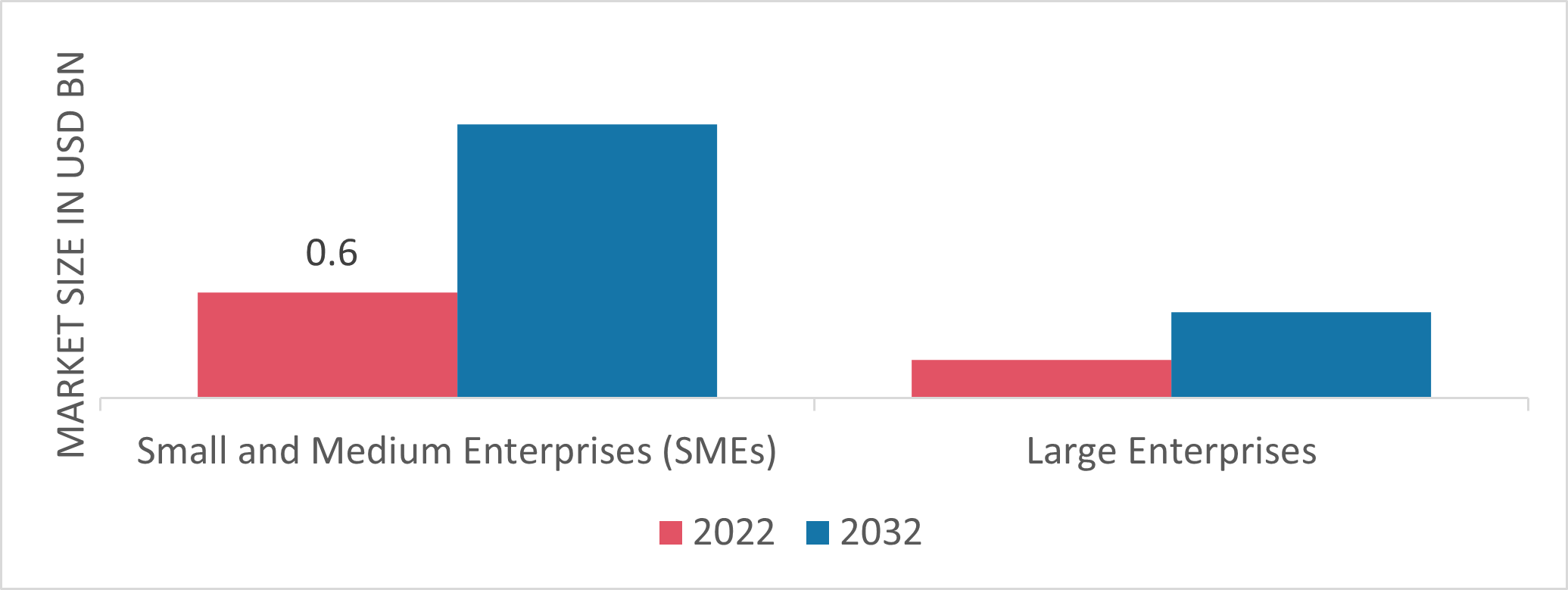 MARKET SIZE IN USD BN

0.6

Small and Medium Enterprises (SMEs)

Large Enterprises

2022 2032