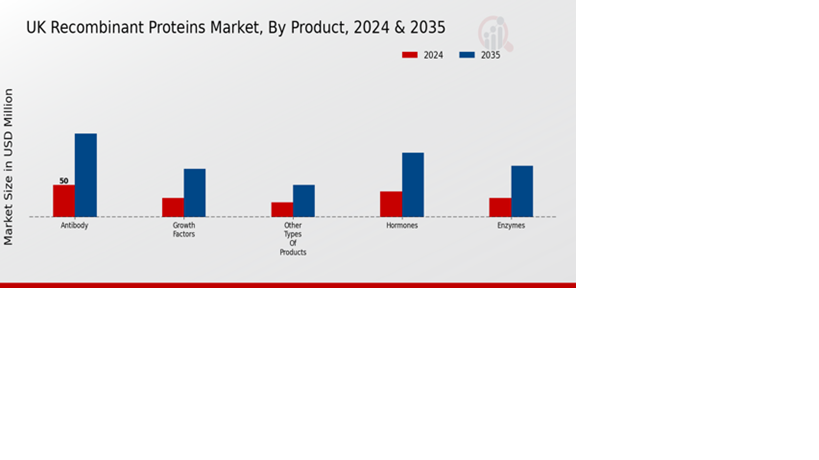 UK Recombinant Proteins Market, By Product, 2024 & 2035

2024
2035

Market Size in USD Million

50

Antibody
Growth Factors
Other Types Of Products
Hormones
Enzymes