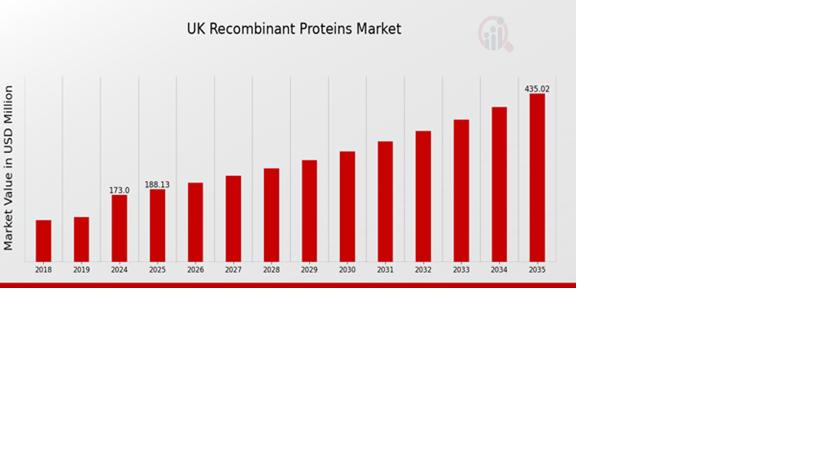 UK Recombinant Proteins Market

Market Value in USD Million

173.0
188.13
435.02

2018
2019
2024
2025
2026
2027
2028
2029
2030
2031
2032
2033
2034
2035