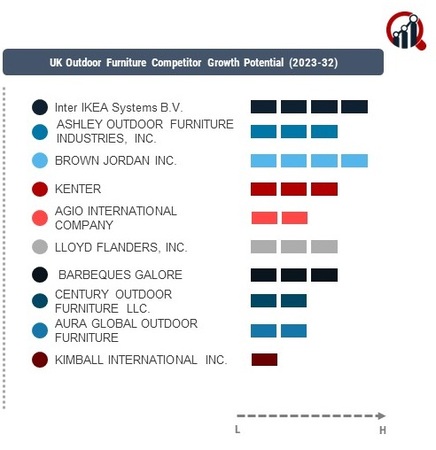 UK Outdoor Furniture Competitor Growth Potential (2023-32)

Inter IKEA Systems B.V.

ASHLEY OUTDOOR FURNITURE INDUSTRIES, INC.

BROWN JORDAN INC.

KENTER

AGIO INTERNATIONAL COMPANY

LLOYD FLANDERS, INC.

BARBEQUES GALORE

CENTURY OUTDOOR FURNITURE LLC.

AURA GLOBAL OUTDOOR FURNITURE

KIMBALL INTERNATIONAL INC.

L

H