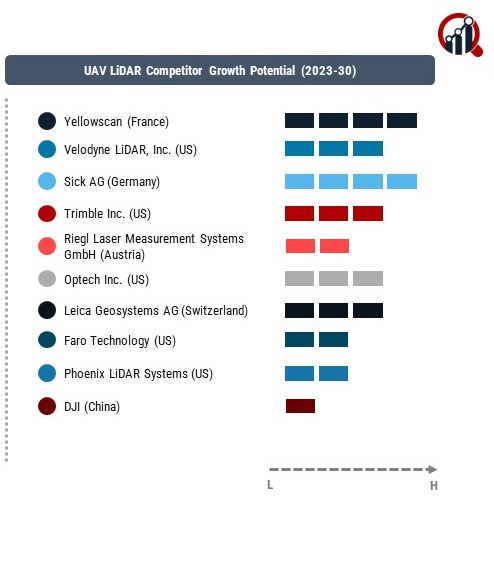 UAV LiDAR Competitor Growth Potential (2023-30)

Yellowscan (France)
Velodyne LiDAR, Inc. (US)
Sick AG (Germany)
Trimble Inc. (US)
Riegl Laser Measurement Systems GmbH (Austria)
Optech Inc. (US)
Leica Geosystems AG (Switzerland)
Faro Technology (US)
Phoenix LiDAR Systems (US)
DJI (China)

L
H