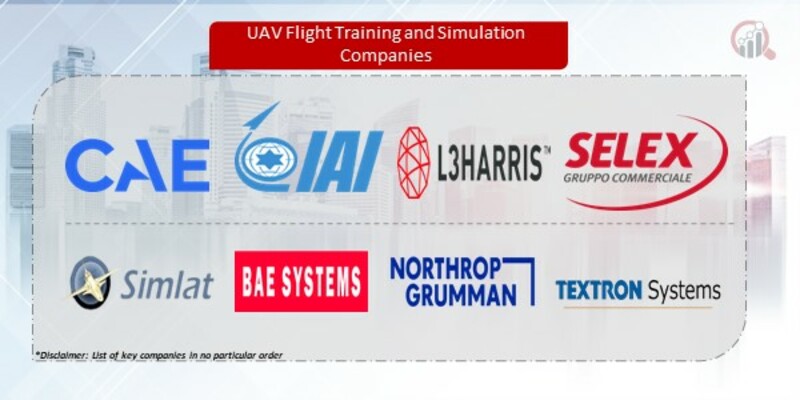 UAV Flight Training and Simulation Companies

CAE

IAI

L3HARRIS™

SELEX
GRUPPO COMMERCIALE

Simlat

BAE SYSTEMS

NORTHROP GRUMMAN

TEXTRON Systems

*Disclaimer: List of key companies in no particular order