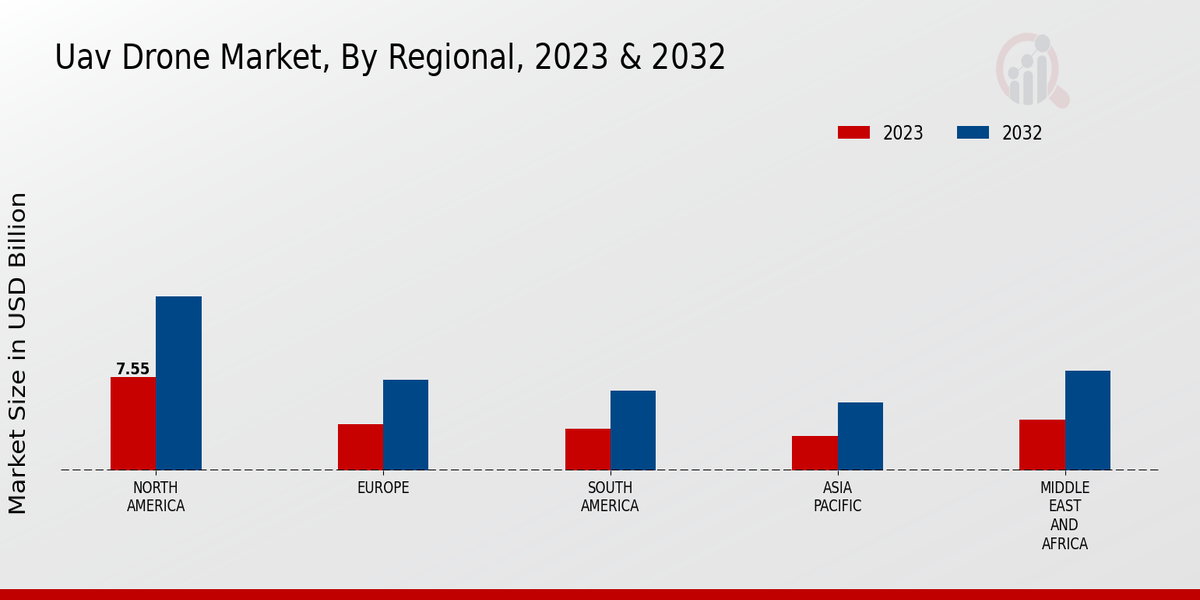 Uav Drone Market, By Regional, 2023 & 2032

2023 2032

Market Size in USD Billion

7.55

NORTH AMERICA
EUROPE
SOUTH AMERICA
ASIA PACIFIC
MIDDLE EAST AND AFRICA