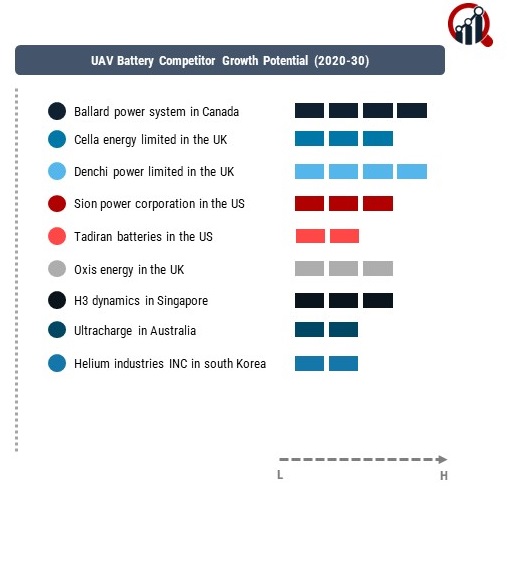 UAV Battery Competitor Growth Potential (2020-30)

Ballard power system in Canada

Cella energy limited in the UK

Denchi power limited in the UK

Sion power corporation in the US

Tadiran batteries in the US

Oxis energy in the UK

H3 dynamics in Singapore

Ultracharge in Australia

Helium industries INC in south Korea

L

H