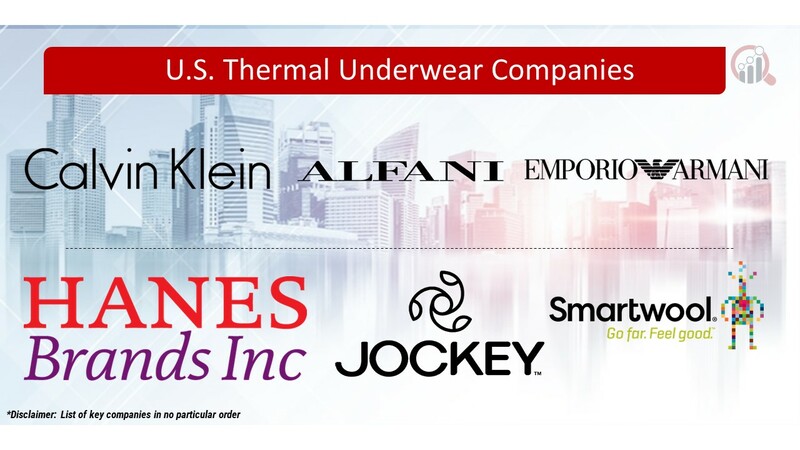 U.S. Thermal Underwear Companies

Calvin Klein

ALFANI

EMPORIO ARMANI

HANES Brands Inc

JOCKEY

Smartwool.
Go far. Feel good.

*Disclaimer: List of key companies in no particular order