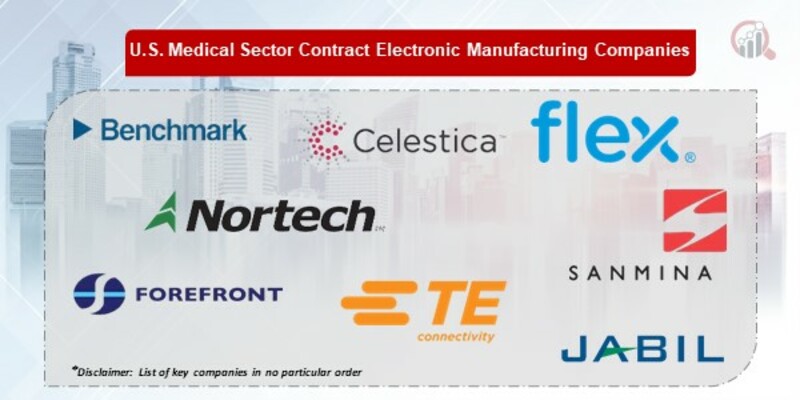 U.S. Medical Sector Contract Electronic Manufacturing Companies

Benchmark

Celestica

flex

Nortech

SANMINA

FOREFRONT

TE connectivity

JABIL

*Disclaimer: List of key companies in no particular order