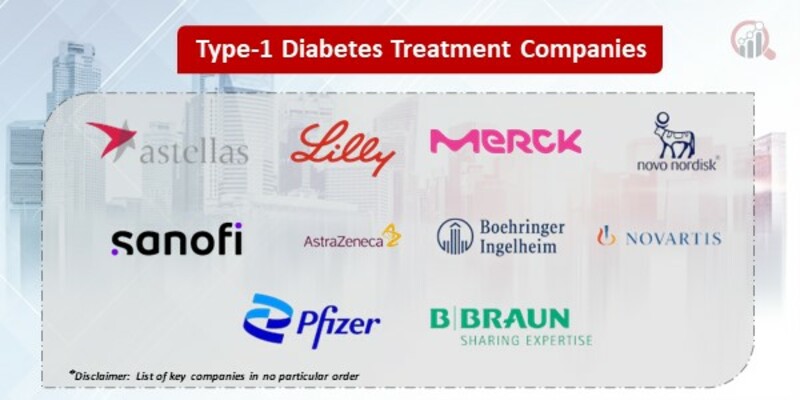 Type-1 Diabetes Treatment Companies

astellas

Lilly

MERCK

novo nordisk®

sanofi

AstraZeneca

Boehringer Ingelheim

NOVARTIS

Pfizer

B|BRAUN SHARING EXPERTISE

*Disclaimer: List of key companies in no particular order