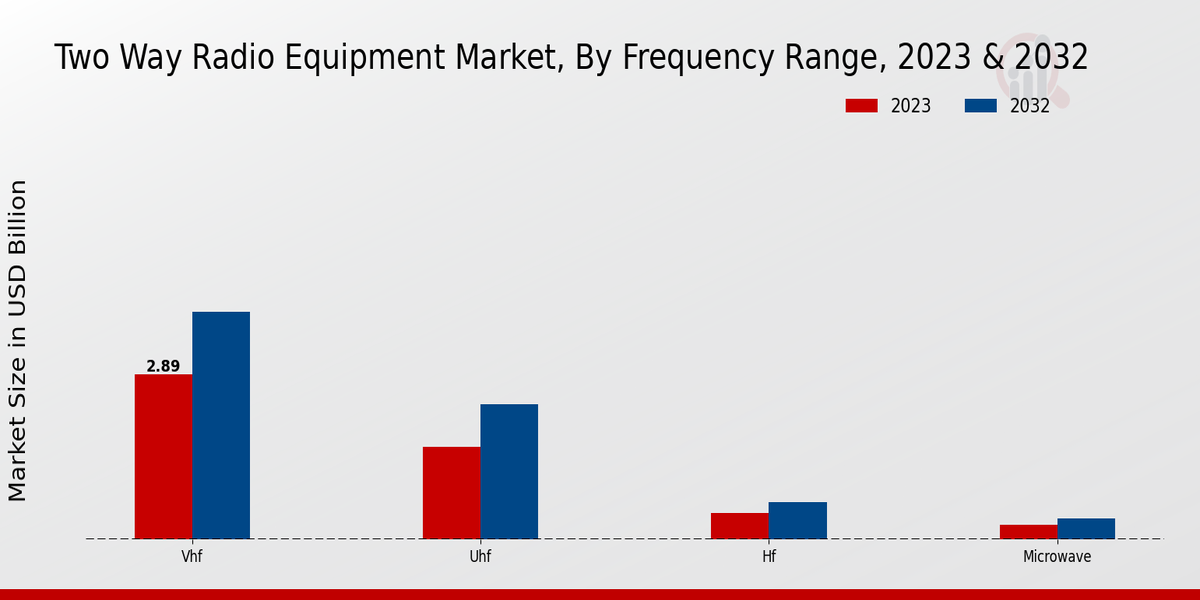 Two Way Radio Equipment Market, By Frequency Range, 2023 & 2032

2023
2032

Market Size in USD Billion

2.89

Vhf
Uhf
Hf
Microwave