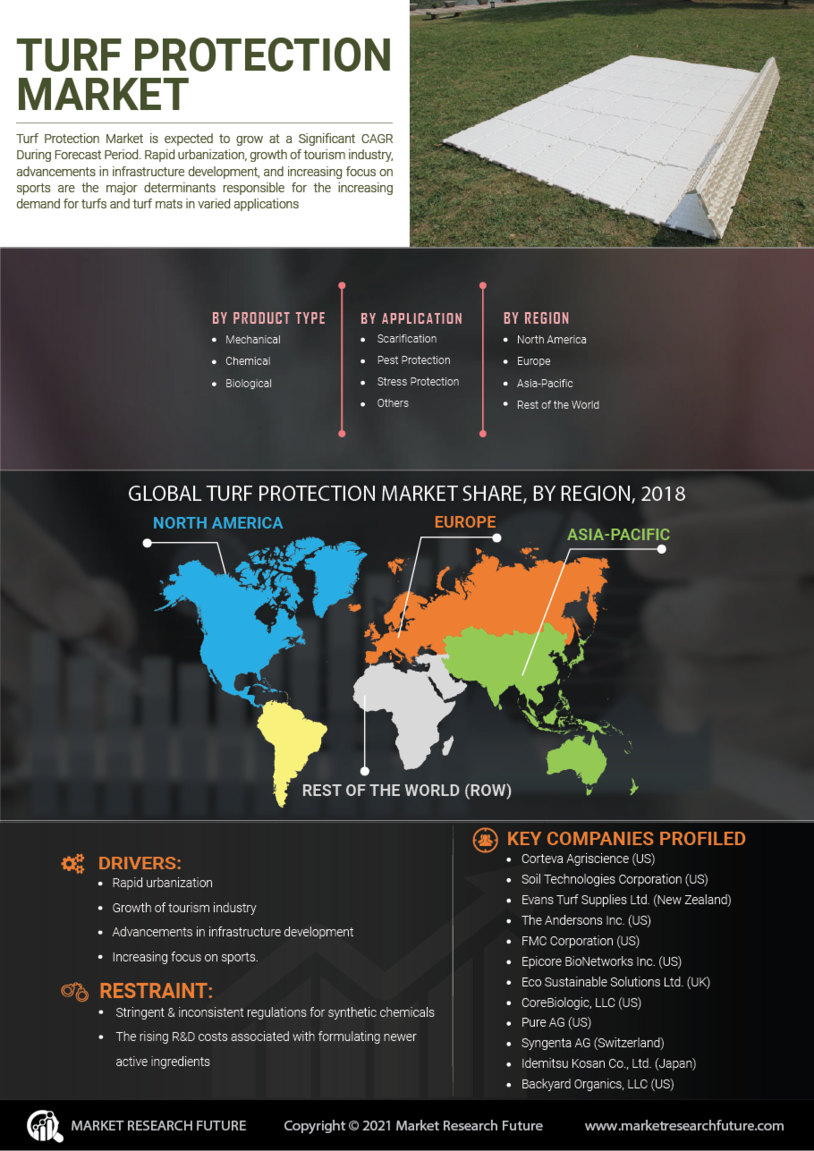 TURF PROTECTION MARKET

Turf Protection Market is expected to grow at a Significant CAGR During Forecast Period. Rapid urbanization, growth of tourism industry, advancements in infrastructure development, and increasing focus on sports are the major determinants responsible for the increasing demand for turfs and turf mats in varied applications

BY PRODUCT TYPE
- Mechanical
- Chemical
- Biological

BY APPLICATION
- Scarification
- Pest Protection
- Stress Protection
- Others

BY REGION
- North America
- Europe
- Asia-Pacific
- Rest of the World

GLOBAL TURF PROTECTION MARKET SHARE, BY REGION, 2018

NORTH AMERICA
EUROPE
ASIA-PACIFIC
REST OF THE WORLD (ROW)

DRIVERS:
- Rapid urbanization
- Growth of tourism industry
- Advancements in infrastructure development
- Increasing focus on sports.

RESTRAINT:
- Stringent & inconsistent regulations for synthetic chemicals
- The rising R&D costs associated with formulating newer active ingredients

KEY COMPANIES PROFILED
- Corteva Agriscience (US)
- Soil Technologies Corporation (US)
- Evans Turf Supplies Ltd. (New Zealand)
- The Andersons Inc. (US)
- FMC Corporation (US)
- Epicore BioNetworks Inc. (US)
- Eco Sustainable Solutions Ltd. (UK)
- CoreBiologic, LLC (US)
- Pure AG (US)
- Syngenta AG (Switzerland)
- Idemitsu Kosan Co., Ltd. (Japan)
- Backyard Organics, LLC (US)

MARKET RESEARCH FUTURE
Copyright © 2021 Market Research Future
www.marketresearchfuture.com