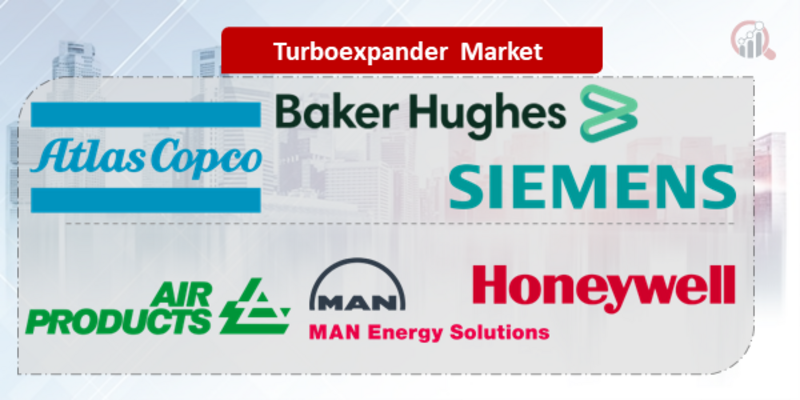 Turboexpander Market

Atlas Copco

Baker Hughes

SIEMENS

AIR PRODUCTS

MAN

MAN Energy Solutions

Honeywell