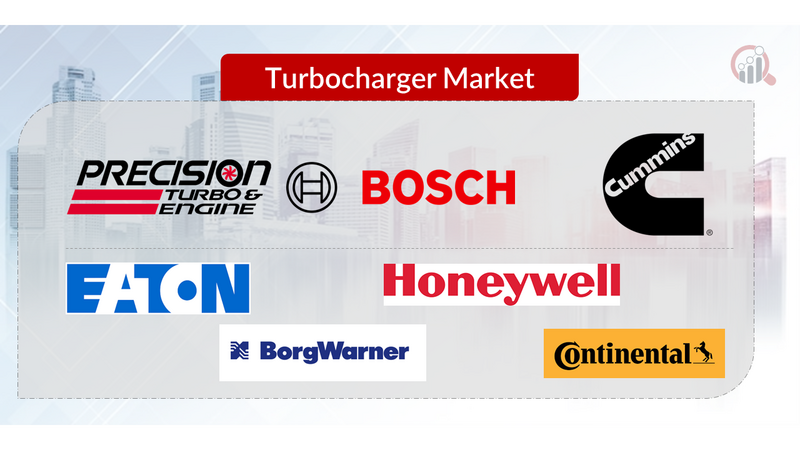 Turbocharger Market

PRECISION TURBO & ENGINE

BOSCH

Cummins

EATON

Honeywell

BorgWarner

Continental