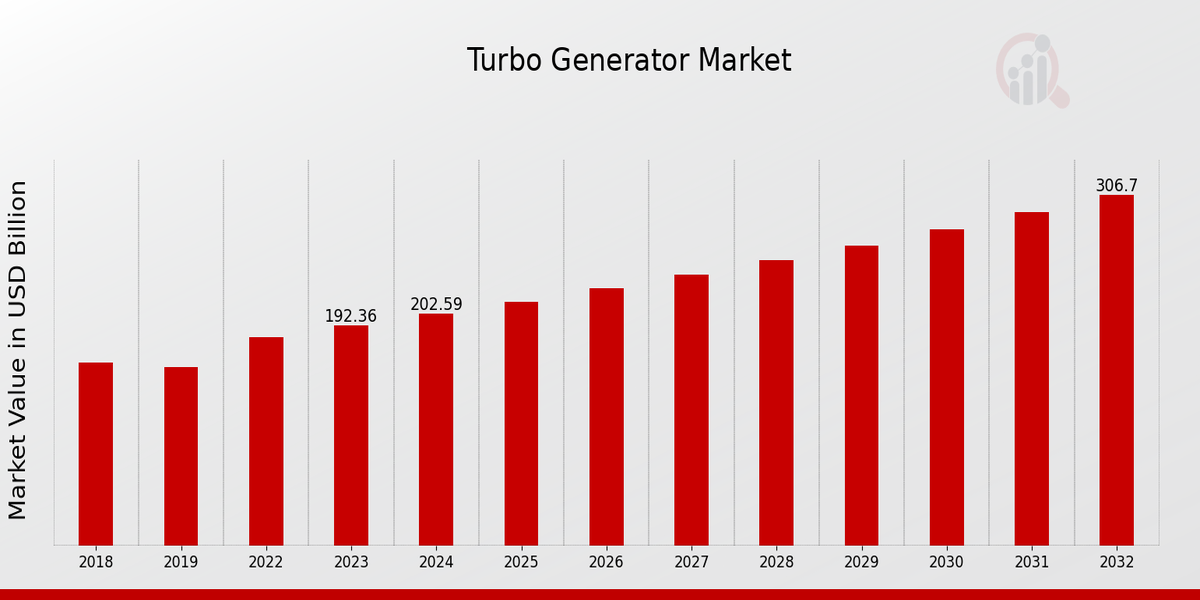 Turbo Generator Market

Market Value in USD Billion

192.36
202.59
306.7

2018
2019
2022
2023
2024
2025
2026
2027
2028
2029
2030
2031
2032