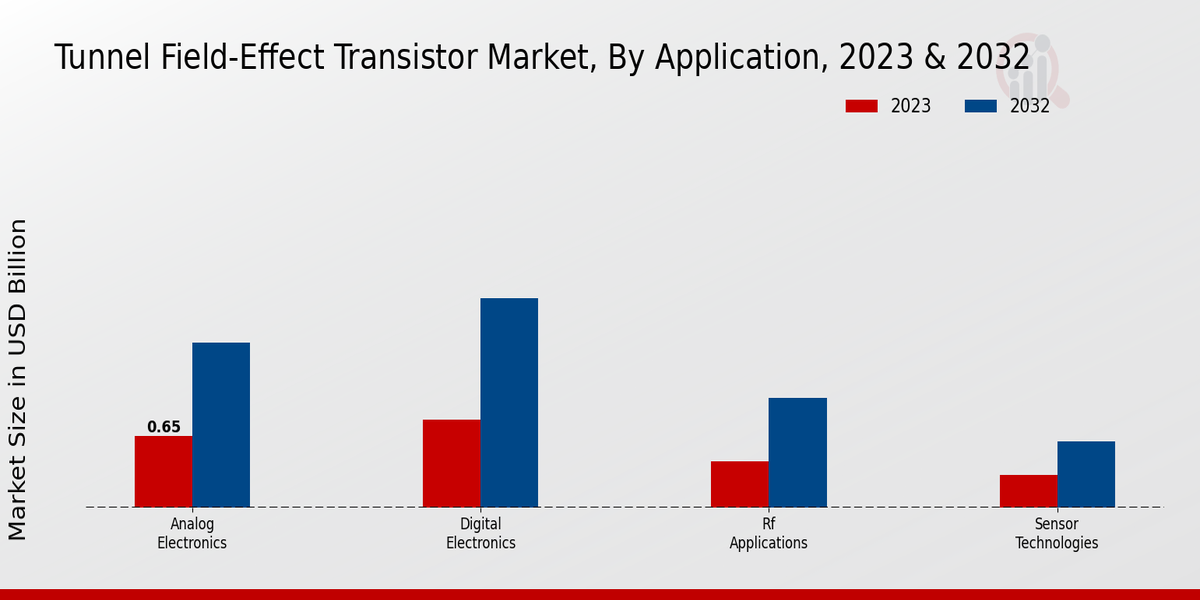 Tunnel Field-Effect Transistor Market, By Application, 2023 & 2032

2023 2032

Market Size in USD Billion

0.65

Analog Electronics

Digital Electronics

Rf Applications

Sensor Technologies