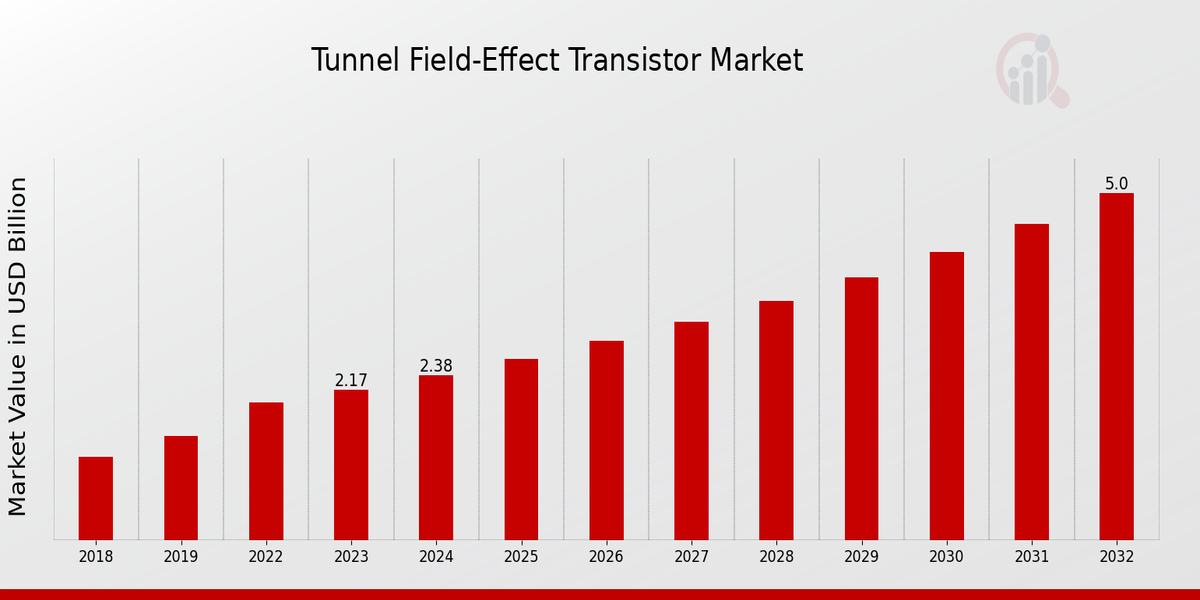 Tunnel Field-Effect Transistor Market

Market Value in USD Billion

2.17
2.38
5.0

2018
2019
2022
2023
2024
2025
2026
2027
2028
2029
2030
2031
2032