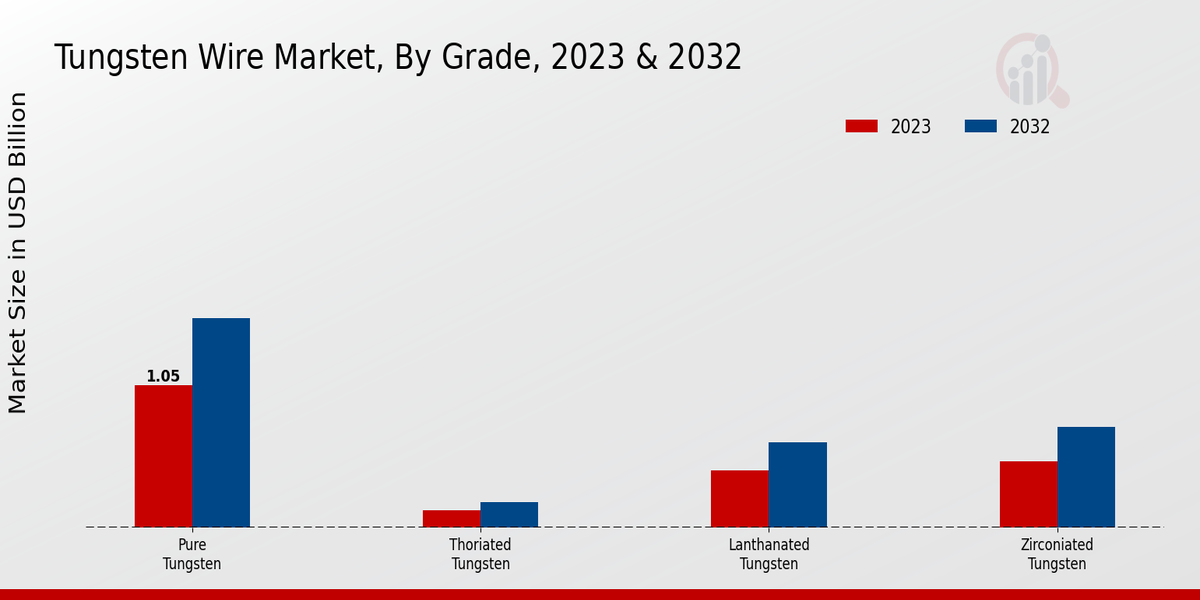 Tungsten Wire Market, By Grade, 2023 & 2032

2023
2032

Market Size in USD Billion

1.05

Pure Tungsten

Thoriated Tungsten

Lanthanated Tungsten

Zirconiated Tungsten