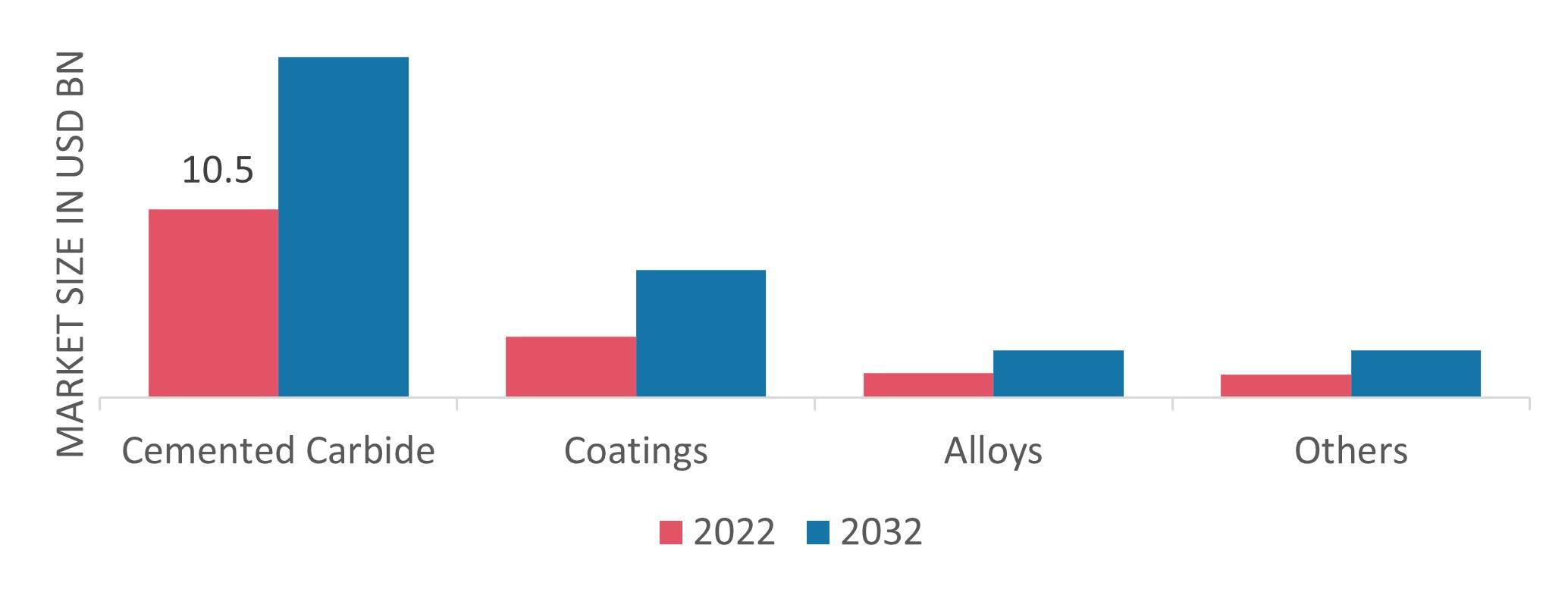 MARKET SIZE IN USD BN

10.5

Cemented Carbide
Coatings
Alloys
Others

2022 2032