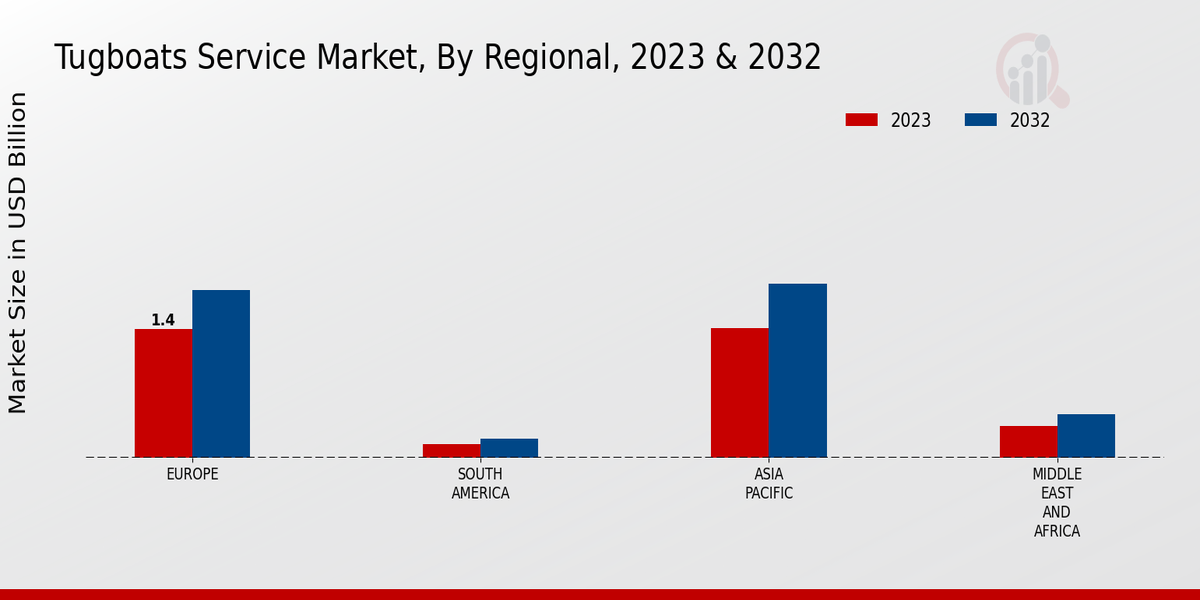 Tugboats Service Market, By Regional, 2023 & 2032

2023
2032

Market Size in USD Billion

1.4

EUROPE
SOUTH AMERICA
ASIA PACIFIC
MIDDLE EAST AND AFRICA