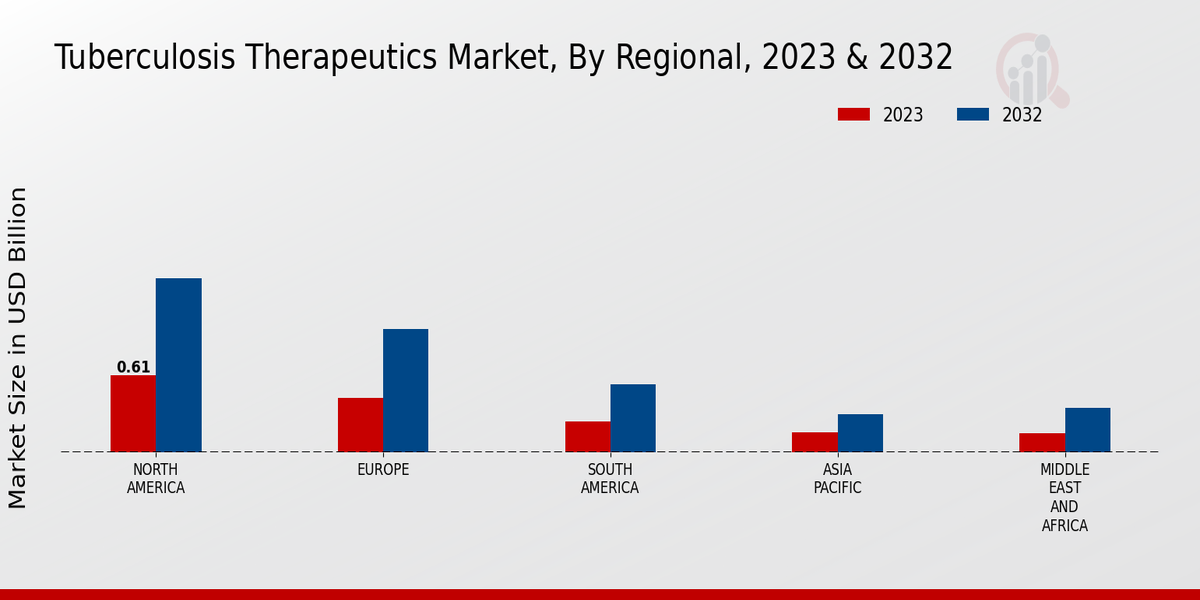 Tuberculosis Therapeutics Market, By Regional, 2023 & 2032

2023
2032

Market Size in USD Billion

0.61

NORTH AMERICA
EUROPE
SOUTH AMERICA
ASIA PACIFIC
MIDDLE EAST AND AFRICA