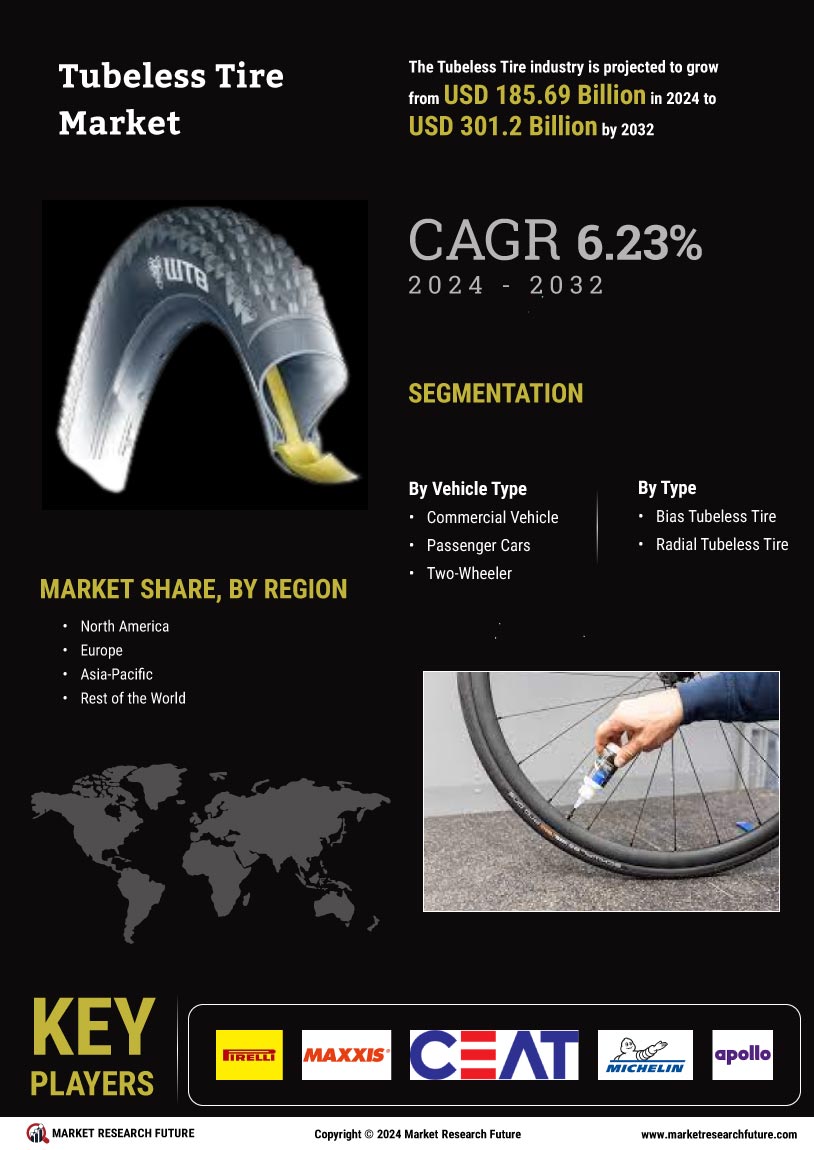 Tubeless Tire Market

The Tubeless Tire industry is projected to grow from USD 185.69 Billion in 2024 to USD 301.2 Billion by 2032

WTB

CAGR 6.23%
2024 - 2032

SEGMENTATION

By Vehicle Type
• Commercial Vehicle
• Passenger Cars
• Two-Wheeler

By Type
• Bias Tubeless Tire
• Radial Tubeless Tire

MARKET SHARE, BY REGION
• North America
• Europe
• Asia-Pacific
• Rest of the World

KEY PLAYERS

PIRELLI MAXXIS CEAT MICHELIN apollo

MARKET RESEARCH FUTURE
Copyright © 2024 Market Research Future
www.marketresearchfuture.com