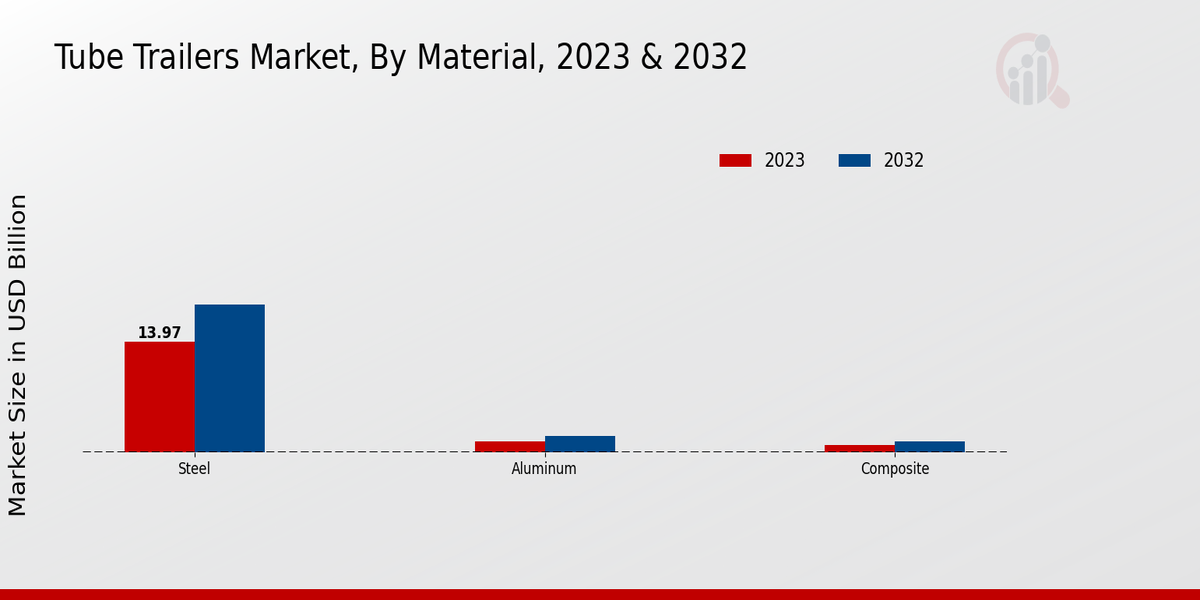 Tube Trailers Market, By Material, 2023 & 2032

2023
2032

Market Size in USD Billion

13.97

Steel
Aluminum
Composite