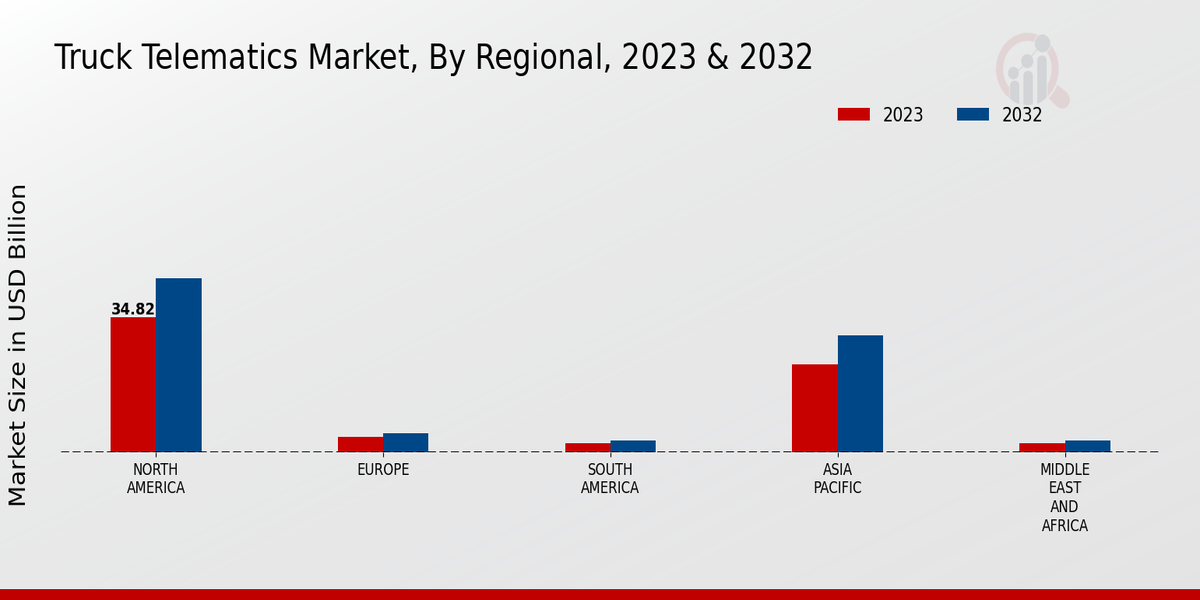 Truck Telematics Market, By Regional, 2023 & 2032

2023
2032

Market Size in USD Billion

34.82

NORTH AMERICA
EUROPE
SOUTH AMERICA
ASIA PACIFIC
MIDDLE EAST AND AFRICA