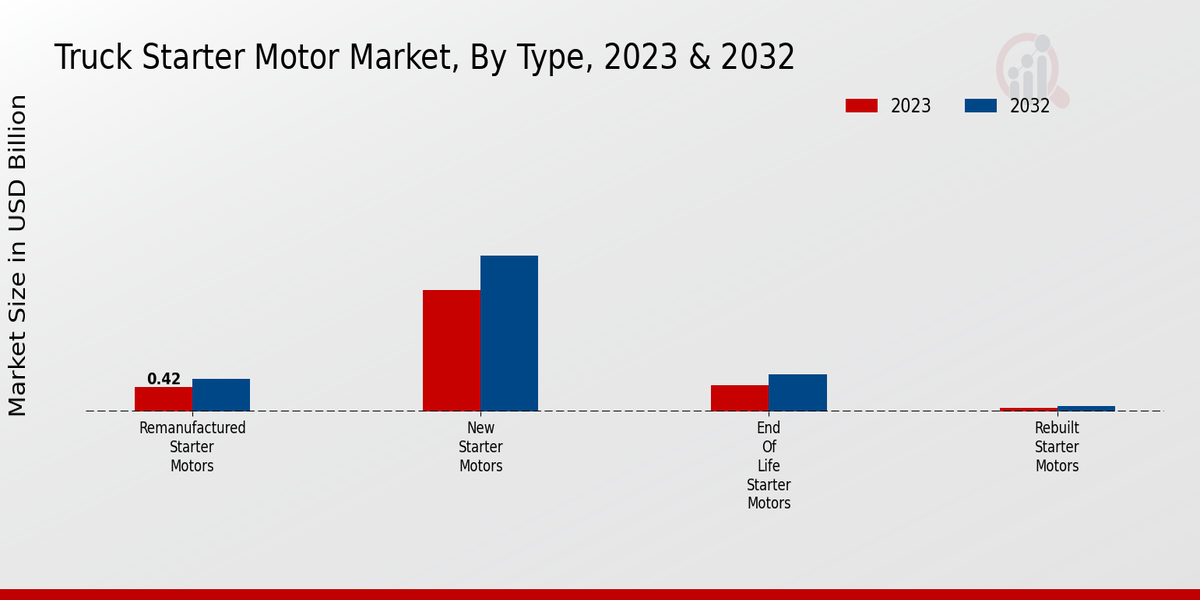 Truck Starter Motor Market, By Type, 2023 & 2032

2023
2032

Market Size in USD Billion

0.42

Remanufactured Starter Motors

New Starter Motors

End Of Life Starter Motors

Rebuilt Starter Motors