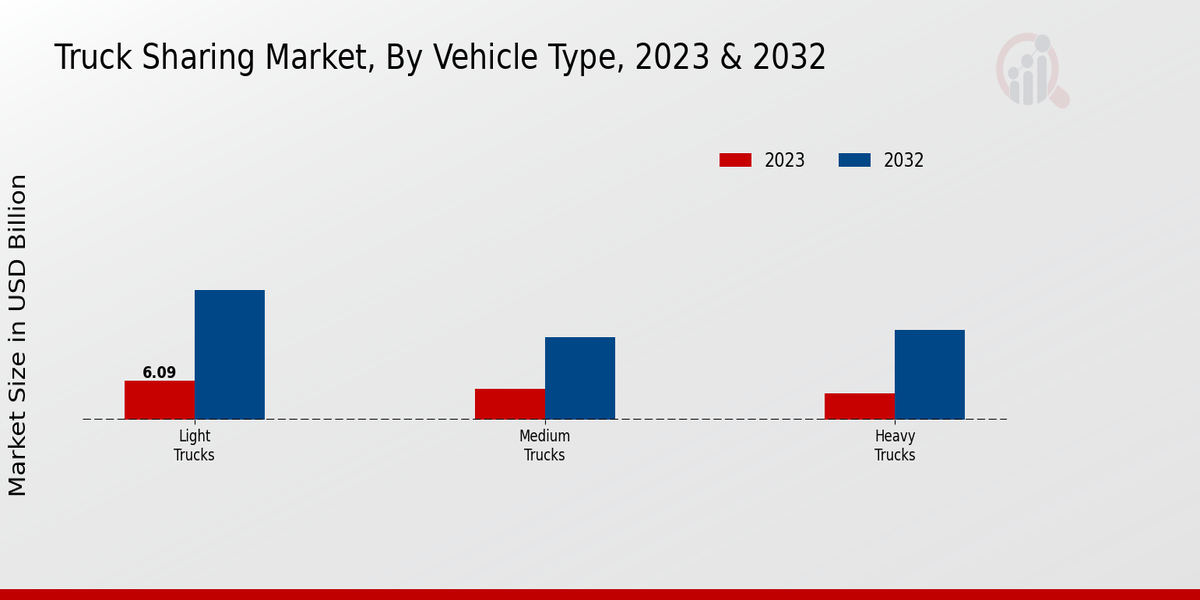 Truck Sharing Market, By Vehicle Type, 2023 & 2032

2023
2032

Market Size in USD Billion

6.09

Light Trucks

Medium Trucks

Heavy Trucks