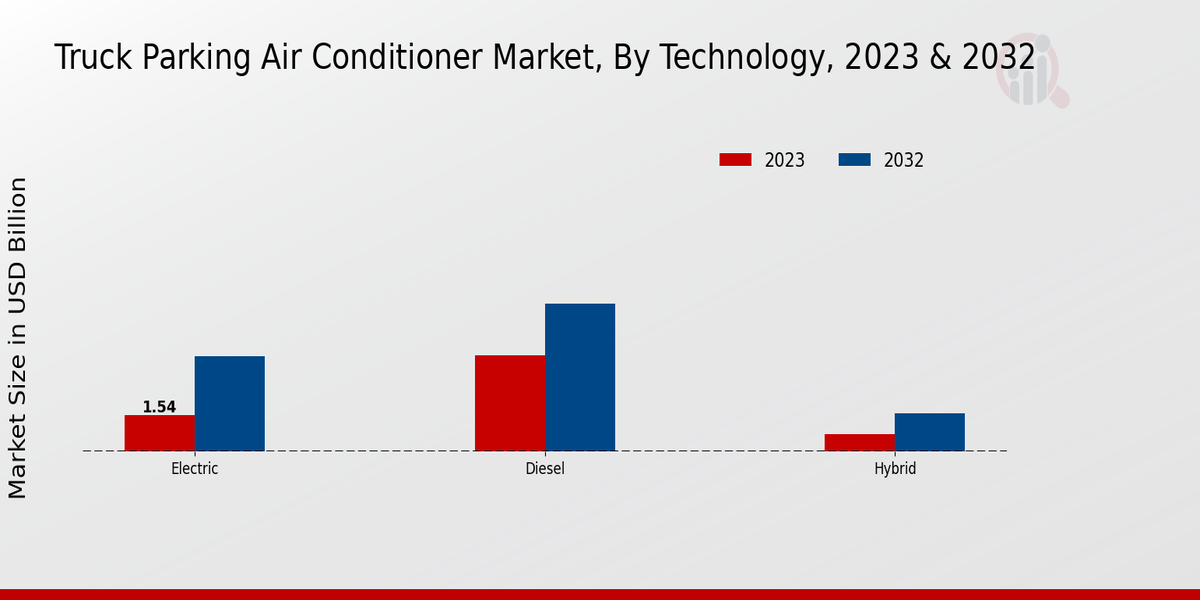 Truck Parking Air Conditioner Market, By Technology, 2023 & 2032

2023
2032

Market Size in USD Billion

1.54

Electric
Diesel
Hybrid