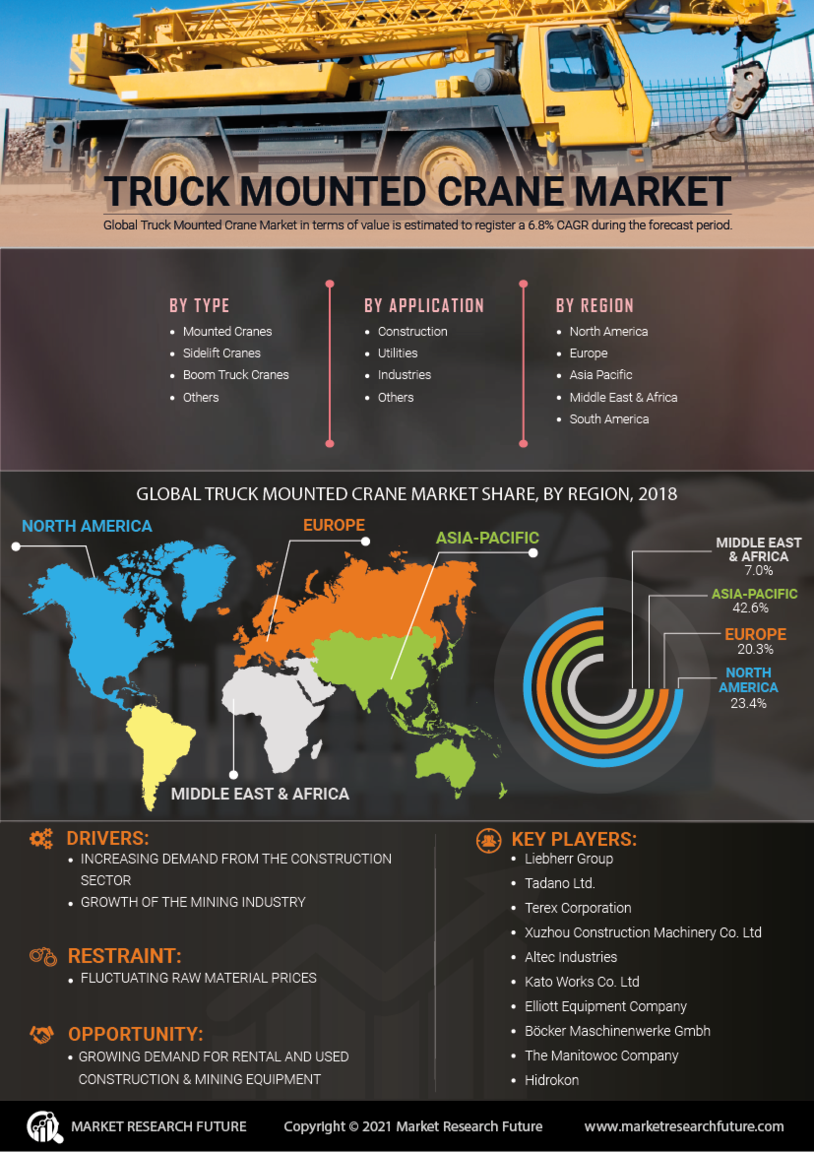 TRUCK MOUNTED CRANE MARKET

Global Truck Mounted Crane Market in terms of value is estimated to register a 6.8% CAGR during the forecast period.

BY TYPE
- Mounted Cranes
- Sidelift Cranes
- Boom Truck Cranes
- Others

BY APPLICATION
- Construction
- Utilities
- Industries
- Others

BY REGION
- North America
- Europe
- Asia Pacific
- Middle East & Africa
- South America

GLOBAL TRUCK MOUNTED CRANE MARKET SHARE, BY REGION, 2018

NORTH AMERICA
EUROPE
ASIA-PACIFIC
MIDDLE EAST & AFRICA

MIDDLE EAST & AFRICA 7.0%
ASIA-PACIFIC 42.6%
EUROPE 20.3%
NORTH AMERICA 23.4%

DRIVERS:
- INCREASING DEMAND FROM THE CONSTRUCTION SECTOR
- GROWTH OF THE MINING INDUSTRY

RESTRAINT:
- FLUCTUATING RAW MATERIAL PRICES

OPPORTUNITY:
- GROWING DEMAND FOR RENTAL AND USED CONSTRUCTION & MINING EQUIPMENT

KEY PLAYERS:
- Liebherr Group
- Tadano Ltd.
- Terex Corporation
- Xuzhou Construction Machinery Co. Ltd
- Altec Industries
- Kato Works Co. Ltd
- Elliott Equipment Company
- Böcker Maschinenwerke Gmbh
- The Manitowoc Company
- Hidrokon

MARKET RESEARCH FUTURE    Copyright © 2021 Market Research Future    www.marketresearchfuture.com