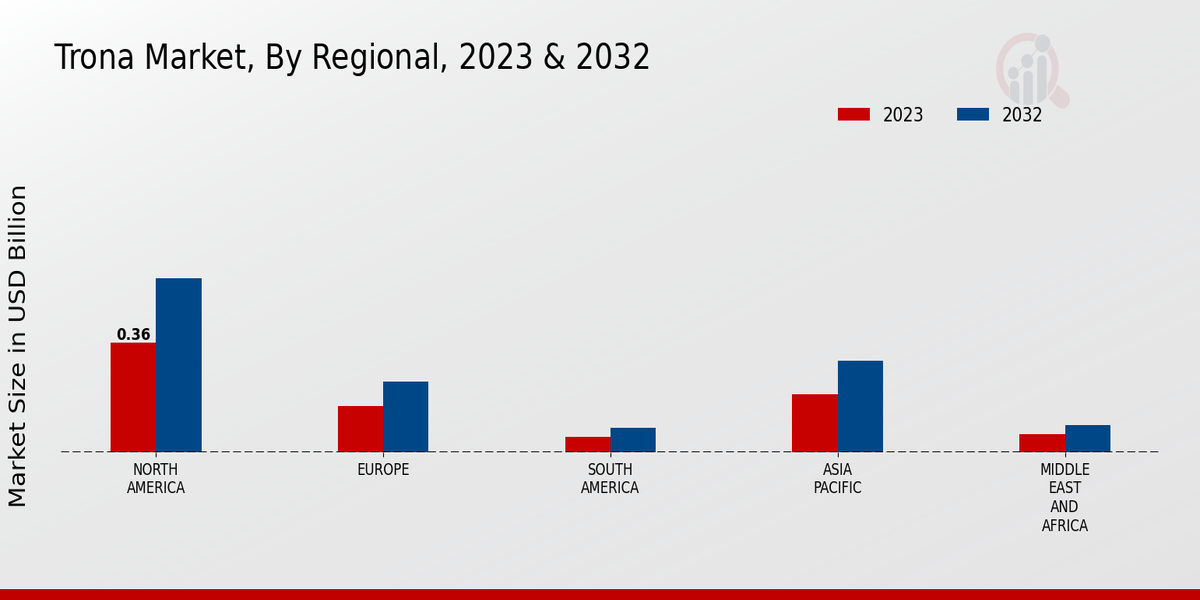 Trona Market, By Regional, 2023 & 2032

2023 2032

Market Size in USD Billion

0.36

NORTH AMERICA

EUROPE

SOUTH AMERICA

ASIA PACIFIC

MIDDLE EAST AND AFRICA