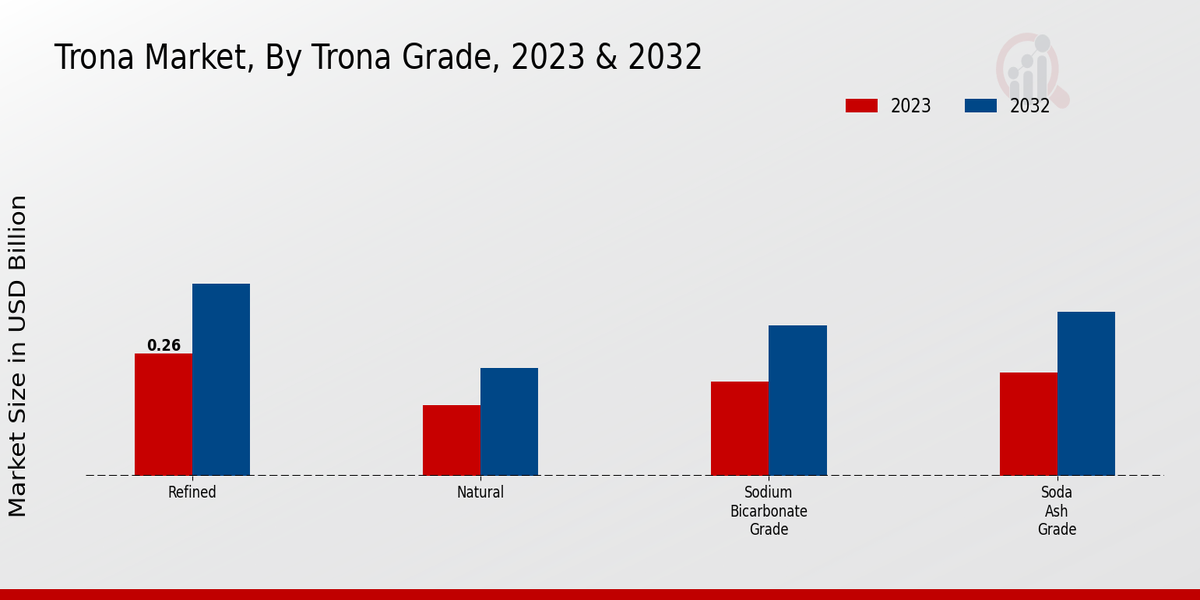 Trona Market, By Trona Grade, 2023 & 2032

2023
2032

Market Size in USD Billion

0.26

Refined
Natural
Sodium Bicarbonate Grade
Soda Ash Grade