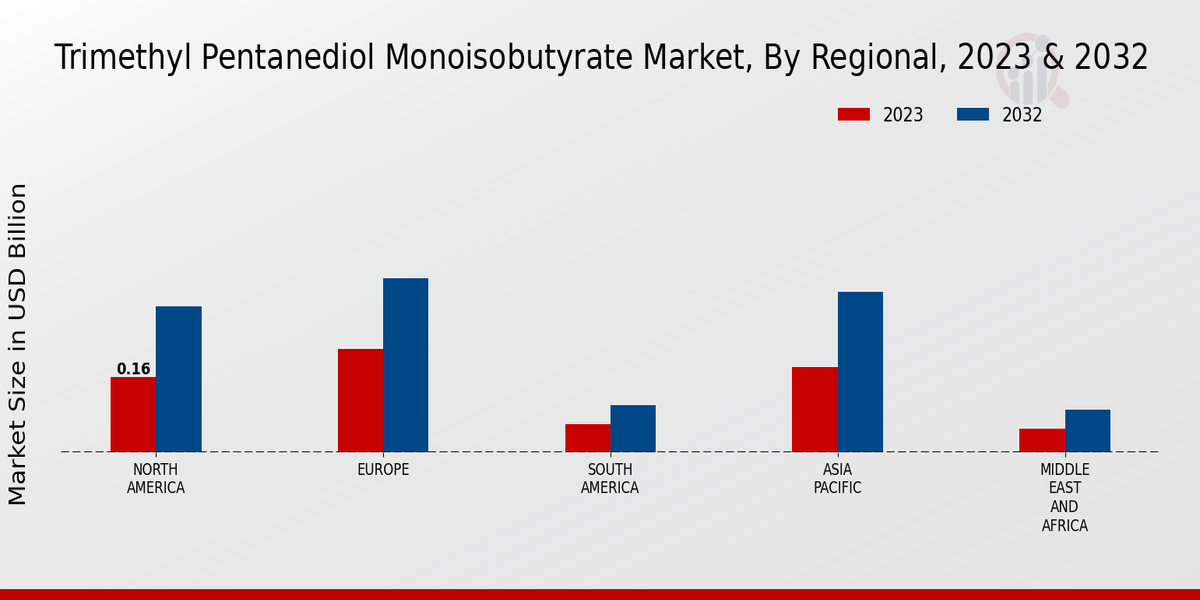 Trimethyl Pentanediol Monoisobutyrate Market, By Regional, 2023 & 2032

2023
2032

Market Size in USD Billion

0.16

NORTH AMERICA
EUROPE
SOUTH AMERICA
ASIA PACIFIC
MIDDLE EAST AND AFRICA