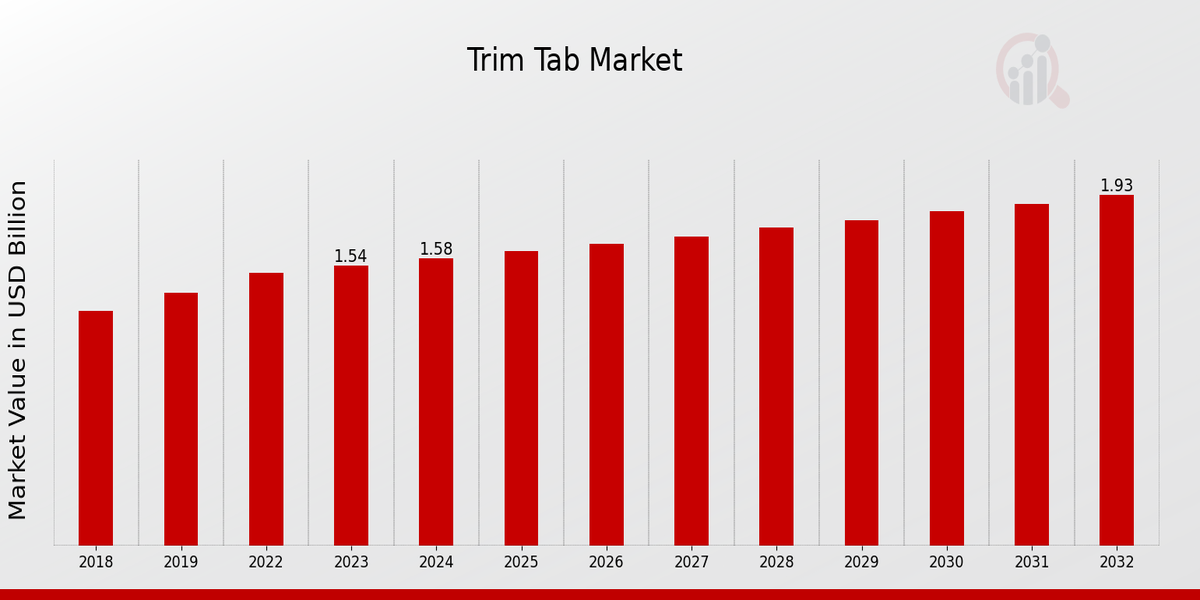 Trim Tab Market

Market Value in USD Billion

1.54
1.58
1.93

2018
2019
2022
2023
2024
2025
2026
2027
2028
2029
2030
2031
2032