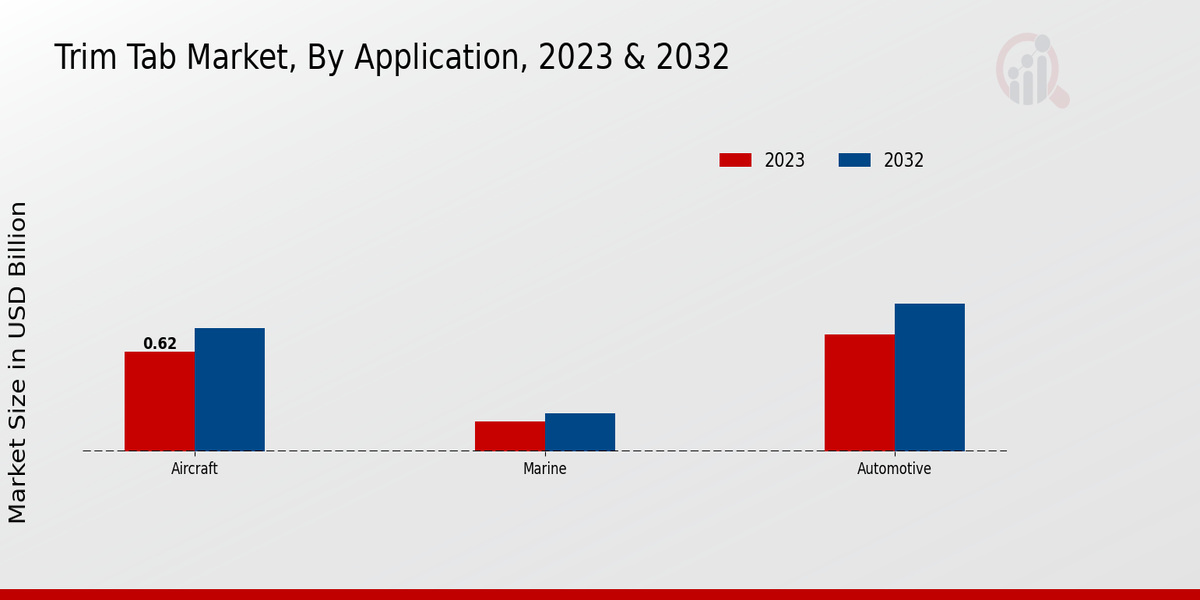 Trim Tab Market, By Application, 2023 & 2032

2023
2032

Market Size in USD Billion

0.62

Aircraft
Marine
Automotive