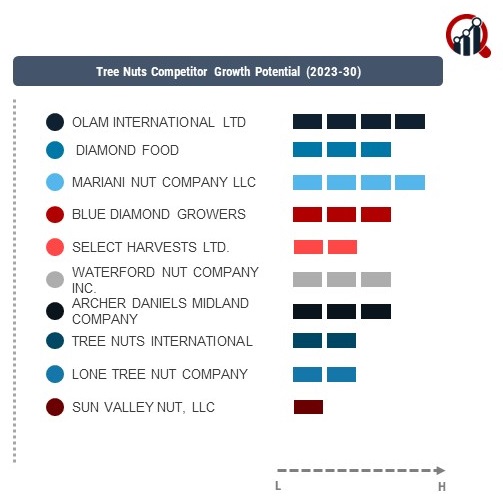 Tree Nuts Competitor Growth Potential (2023-30)

OLAM INTERNATIONAL LTD

DIAMOND FOOD

MARIANI NUT COMPANY LLC

BLUE DIAMOND GROWERS

SELECT HARVESTS LTD.

WATERFORD NUT COMPANY INC.

ARCHER DANIELS MIDLAND COMPANY

TREE NUTS INTERNATIONAL

LONE TREE NUT COMPANY

SUN VALLEY NUT, LLC

L

H