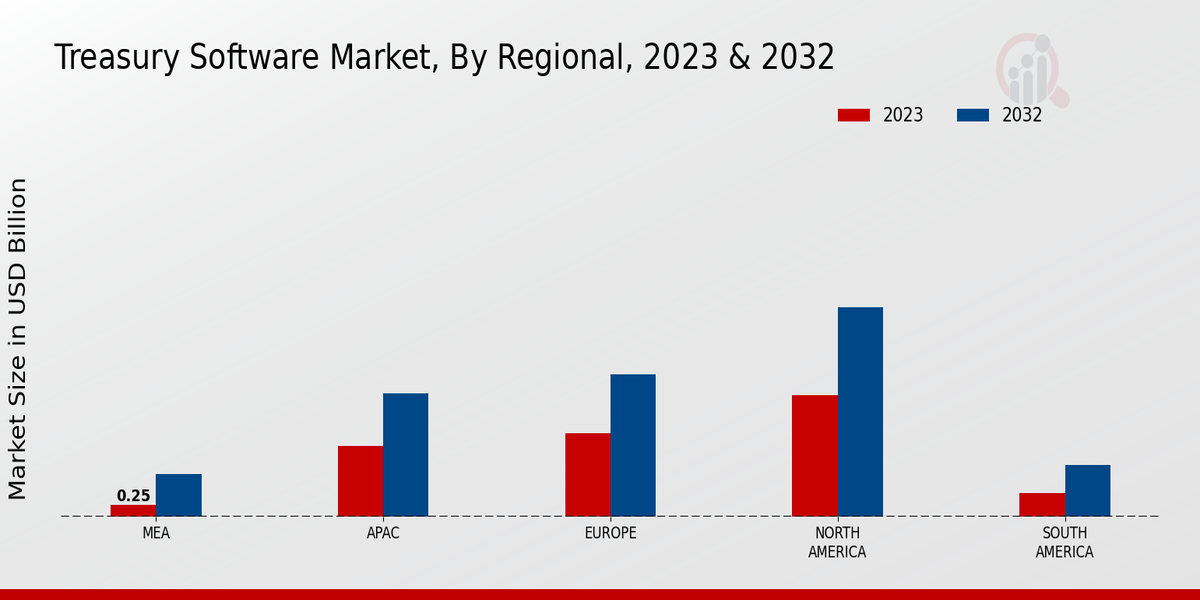 Treasury Software Market, By Regional, 2023 & 2032

2023 2032

Market Size in USD Billion

0.25

MEA

APAC

EUROPE

NORTH AMERICA

SOUTH AMERICA