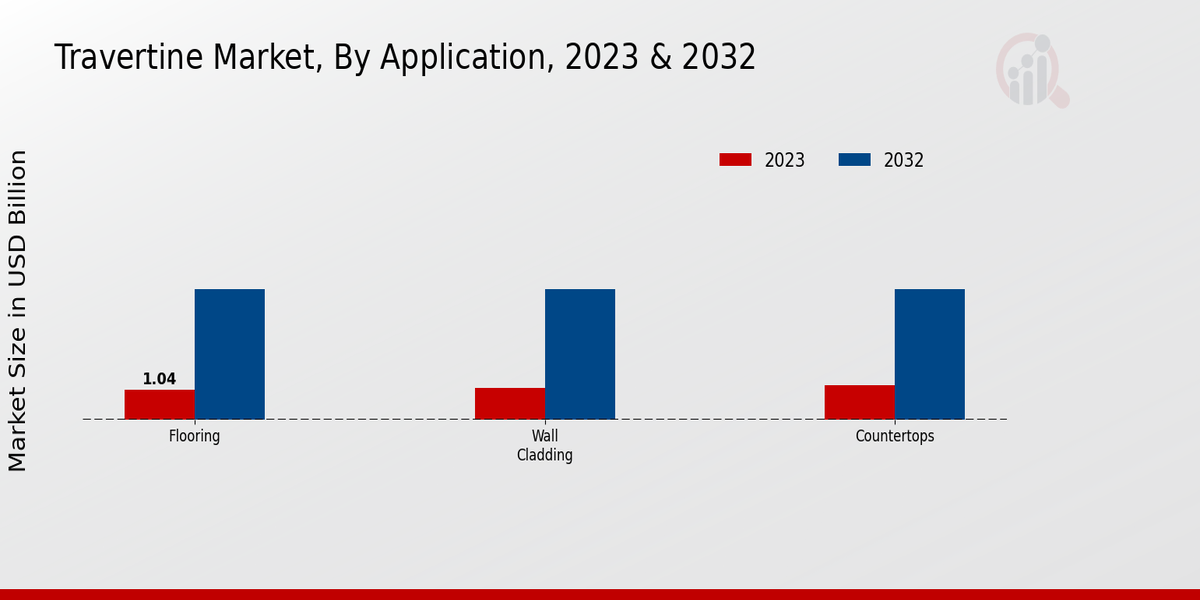 Travertine Market, By Application, 2023 & 2032

2023
2032

Market Size in USD Billion

1.04

Flooring
Wall Cladding
Countertops