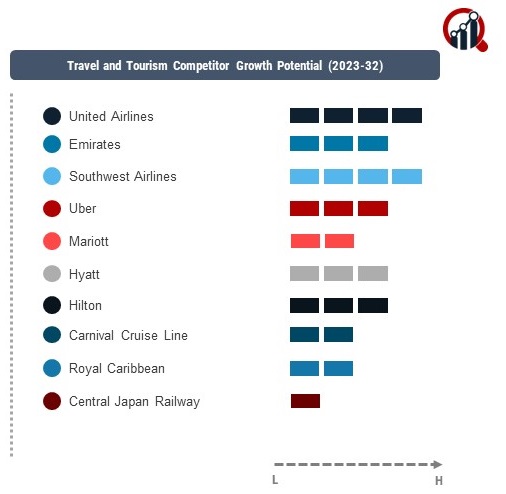 Travel and Tourism Competitor Growth Potential (2023-32)

United Airlines

Emirates

Southwest Airlines

Uber

Mariott

Hyatt

Hilton

Carnival Cruise Line

Royal Caribbean

Central Japan Railway

L

H