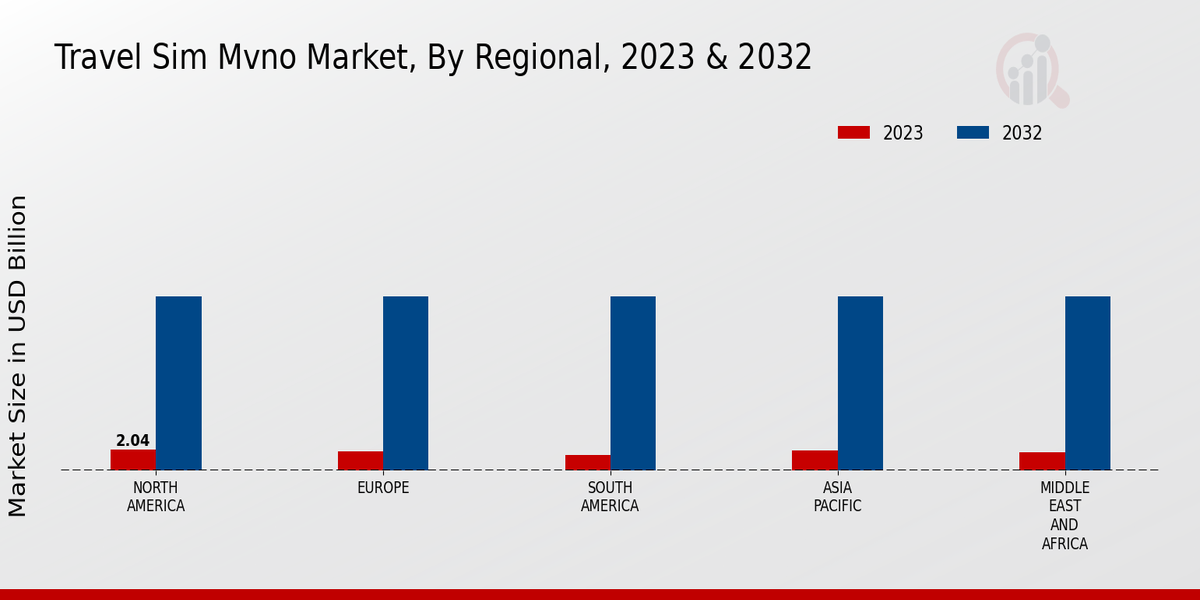 Travel Sim Mvno Market, By Regional, 2023 & 2032

2023 2032

Market Size in USD Billion

2.04

NORTH AMERICA

EUROPE

SOUTH AMERICA

ASIA PACIFIC

MIDDLE EAST AND AFRICA