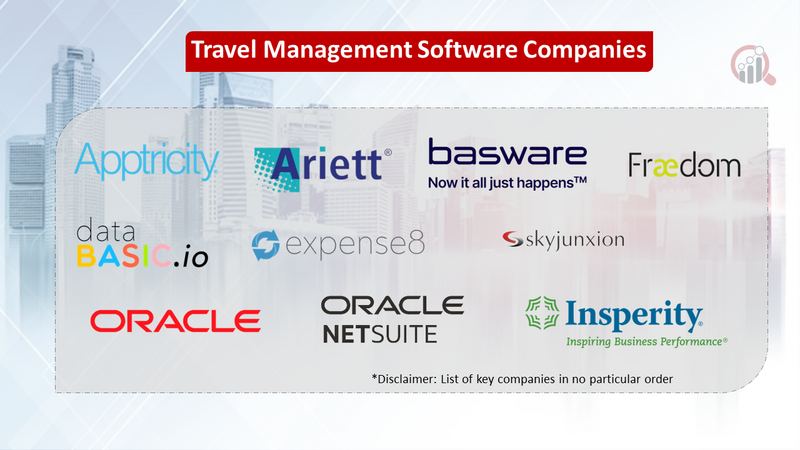 Travel Management Software Companies

Apptricity

Ariett®

basware
Now it all just happens™

Fraedom

data
BASIC.io

expense8

skyjunxion

ORACLE

ORACLE
NETSUITE

Insperity®
Inspiring Business Performance®

*Disclaimer: List of key companies in no particular order