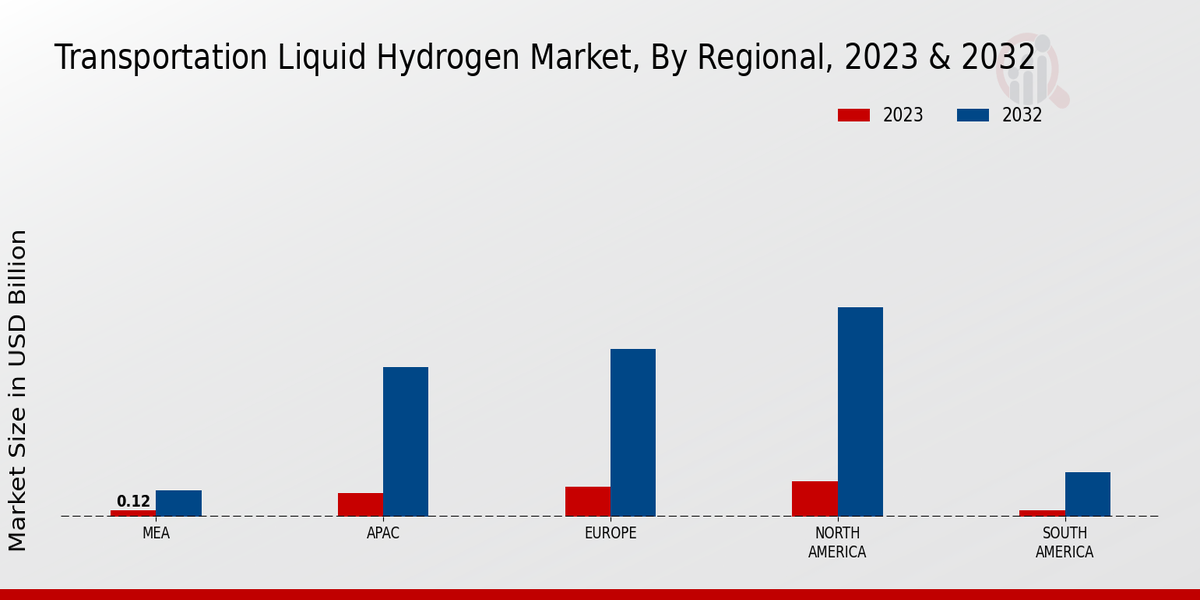 Transportation Liquid Hydrogen Market, By Regional, 2023 & 2032

2023
2032

Market Size in USD Billion

0.12

MEA
APAC
EUROPE
NORTH AMERICA
SOUTH AMERICA